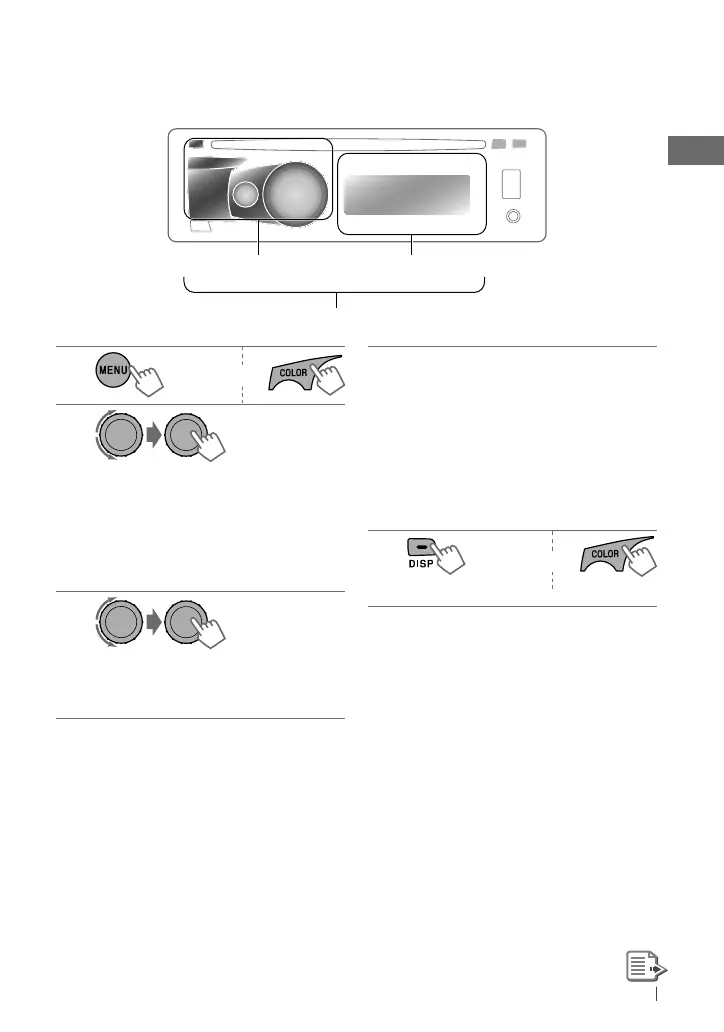 MENU

COLOR

DISP

COLOR