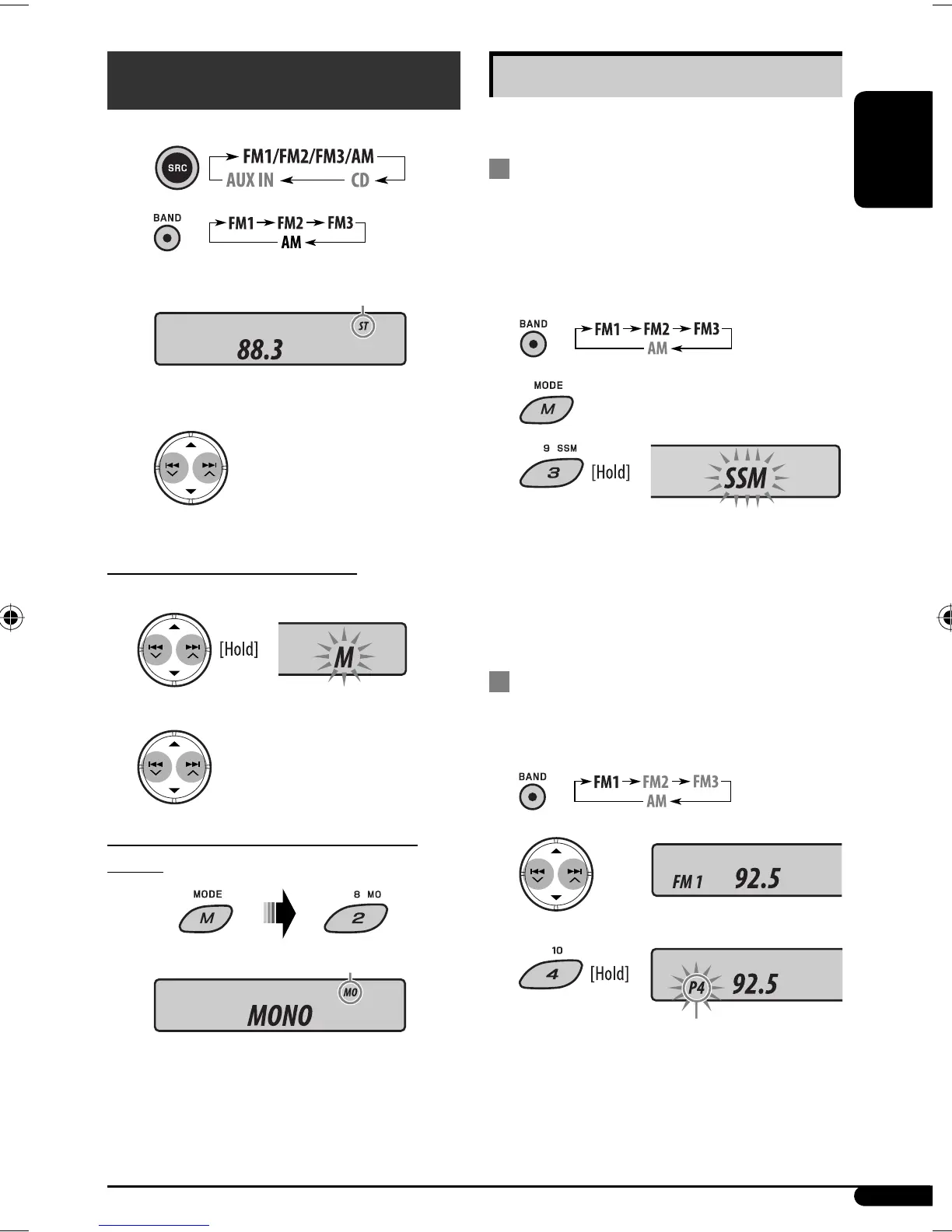 SRC

FM1/FM2/FM3/AM

AUX IN

CD

BAND

FM1 FM2 FM3

AM

ST

88.3

[Hold]

M

MODE

M

8 MO

2

MO

MONO

BAND

FM1 FM2 FM3

AM

MODE

M

9 SSM

3

[Hold]

SSM

BAND

FM1 FM2 FM3

AM

FM 1 92.5

10

4

[Hold]

P4 92.5