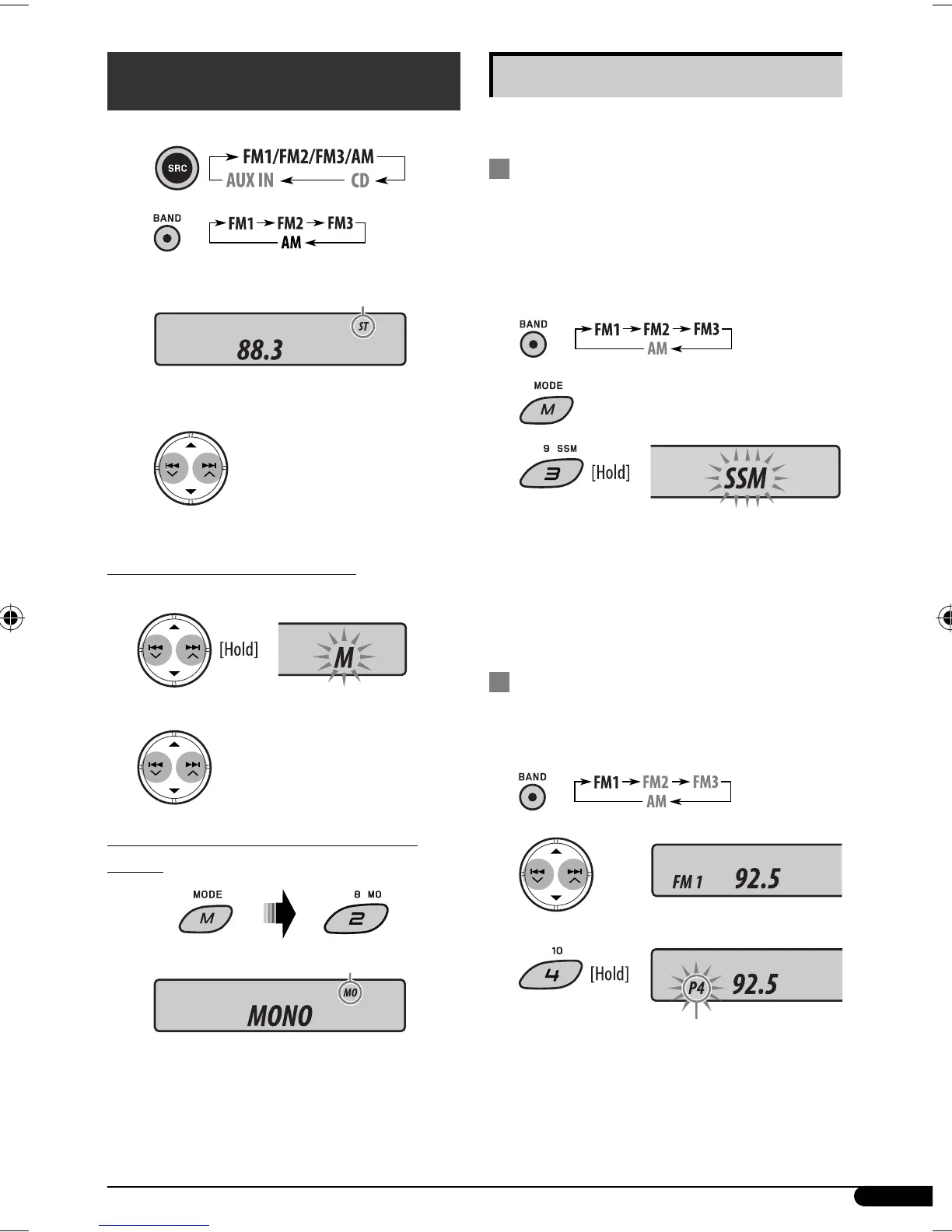 SRC
FM1/FM2/FM3/AM
AUX IN
CD

BAND
FM1 FM2 FM3
AM

ST
88.3

[Hold]
M

MODE
M
8 MO
2

MO
MONO

BAND
FM1 FM2 FM3
AM

MODE
M

9 SSM
3
[Hold]
SSM

BAND
FM1 FM2 FM3
AM

FM 1 92.5

10
4
[Hold]
P4 92.5