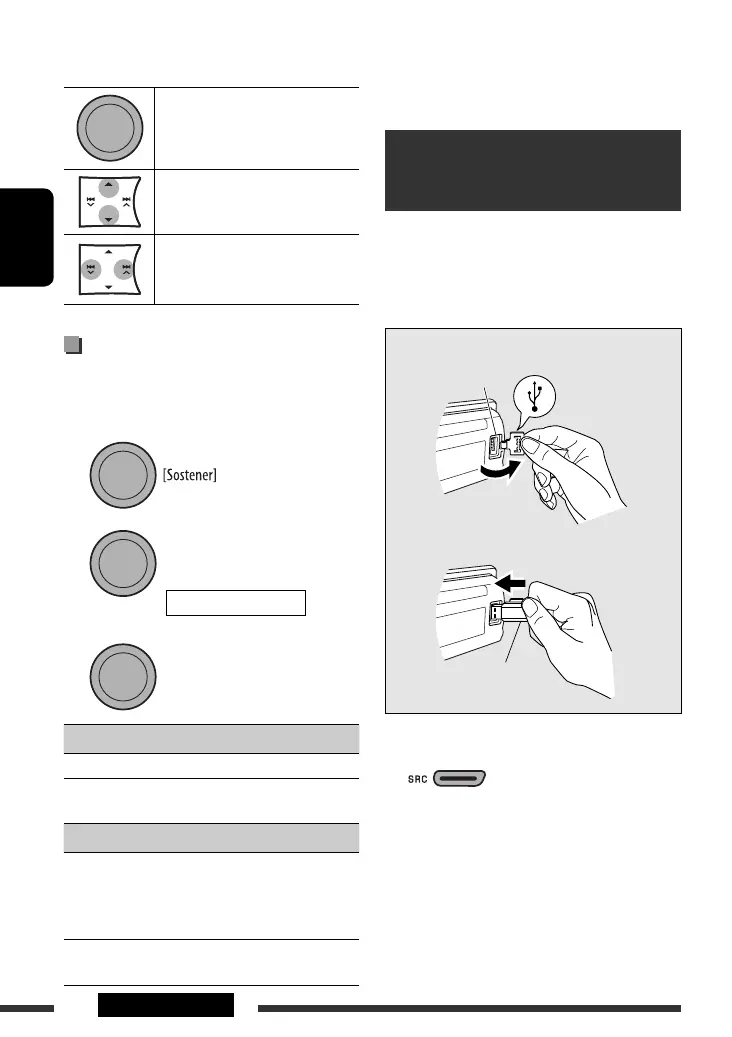 [Sostener]

SRC