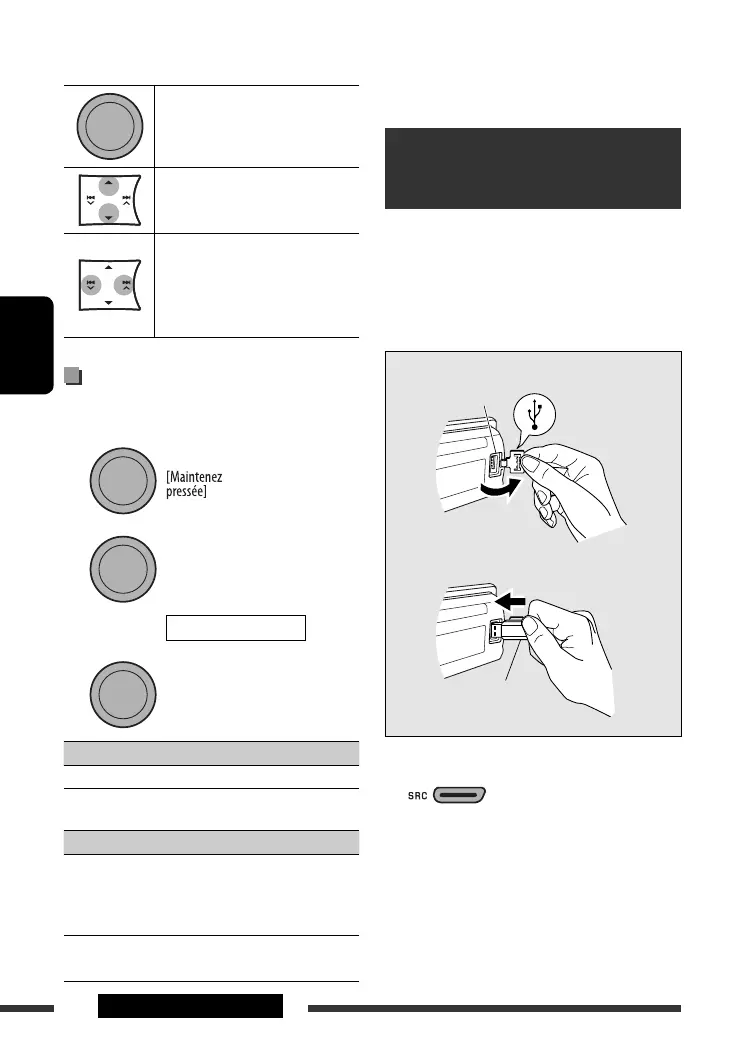 [Maintenez pressée]

SRC