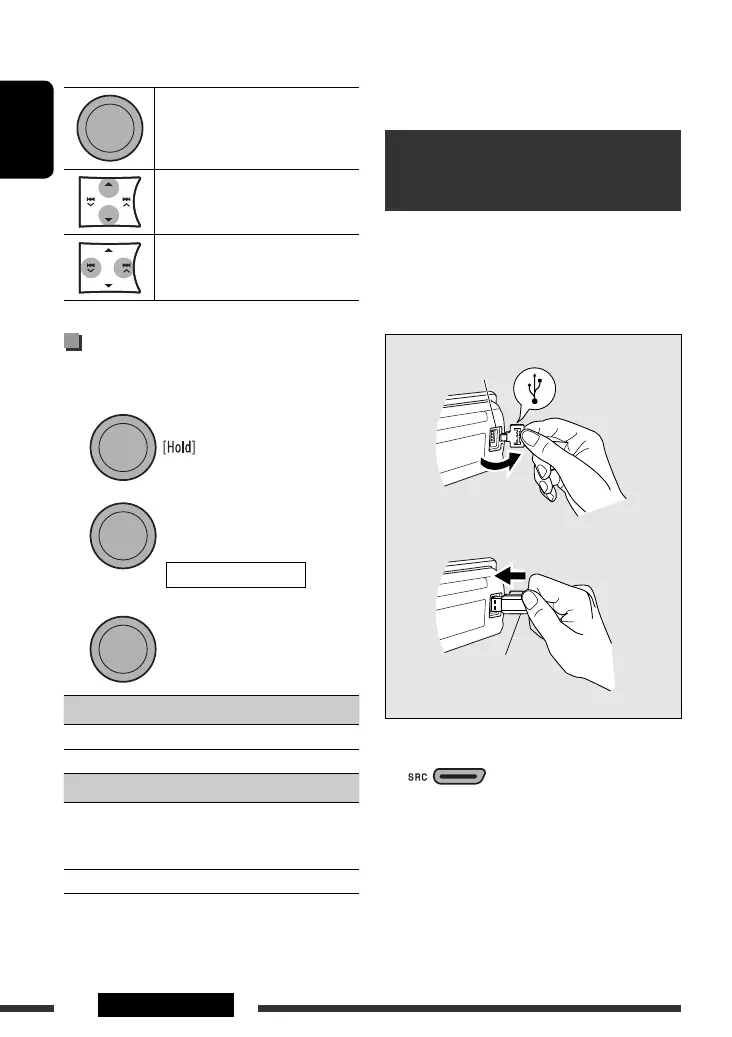 [Hold]

SRC