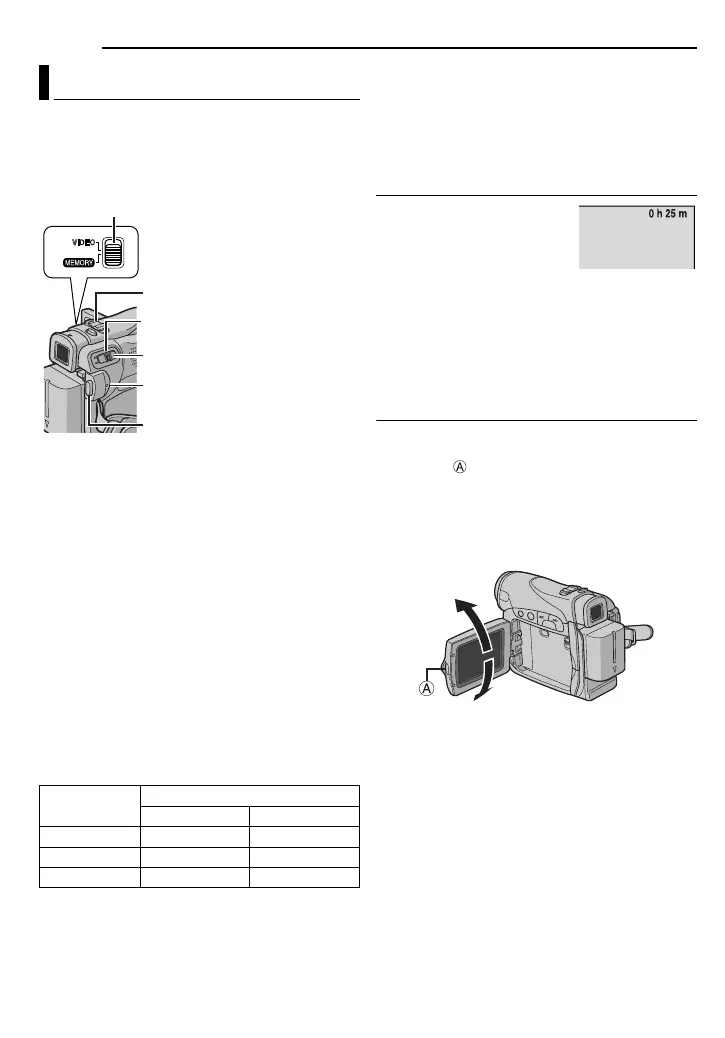 VIDEO

MEMORY

0 h 25 m

Ⓐ

Ⓐ