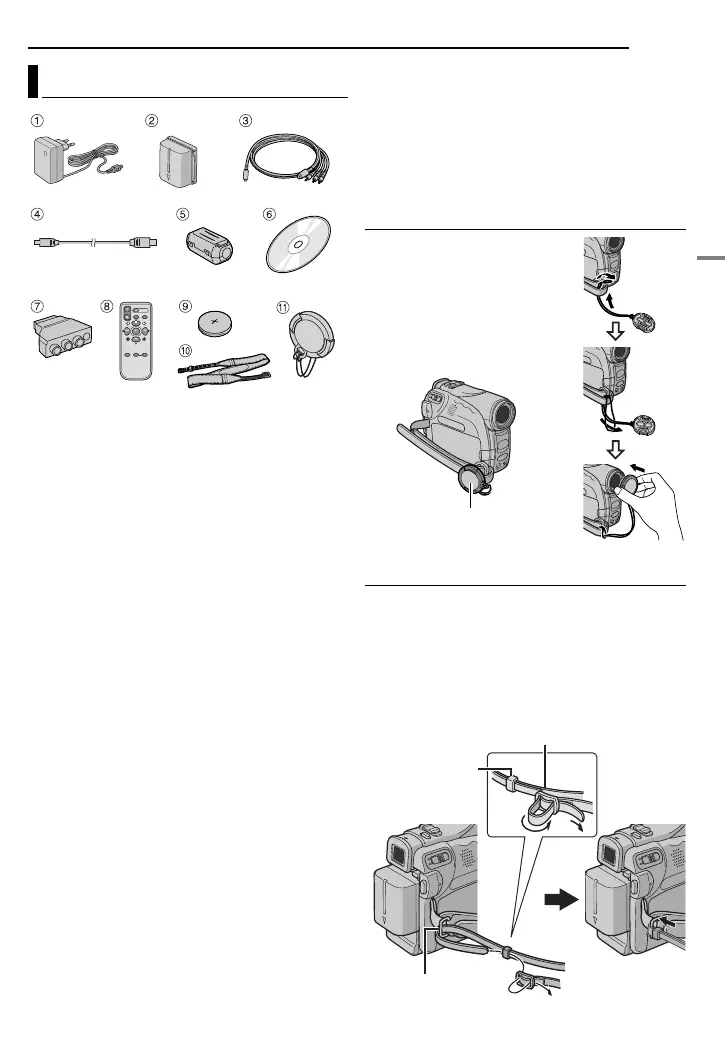 ①
②
③
④
⑤
⑥
⑦
⑧
⑨
⑩
⑪