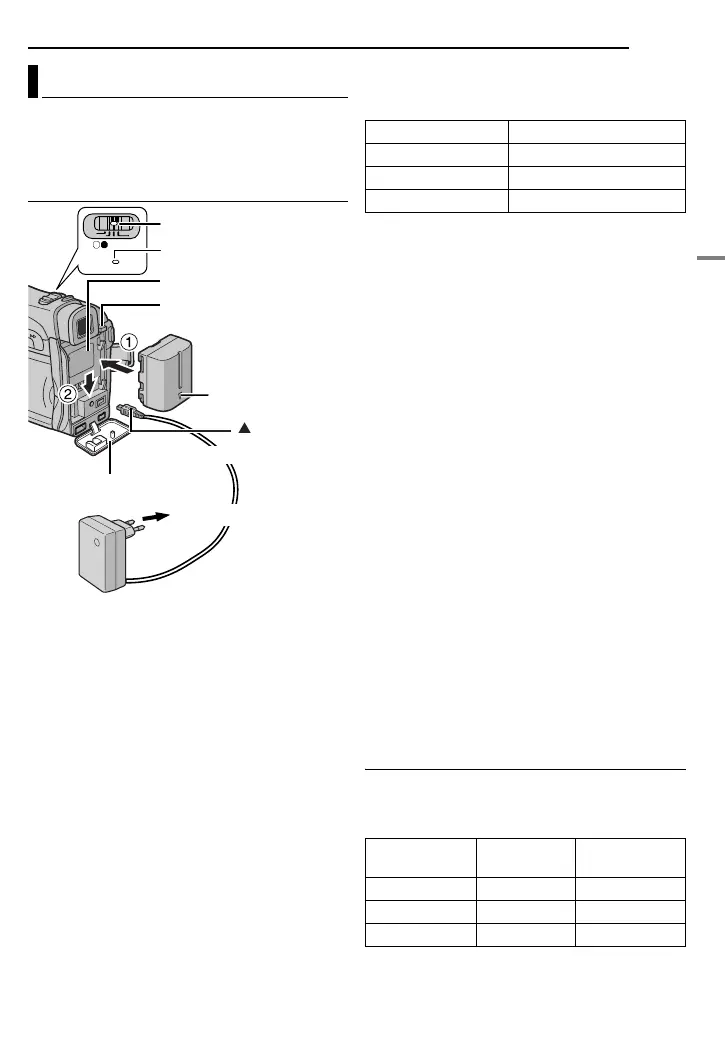 ①

②