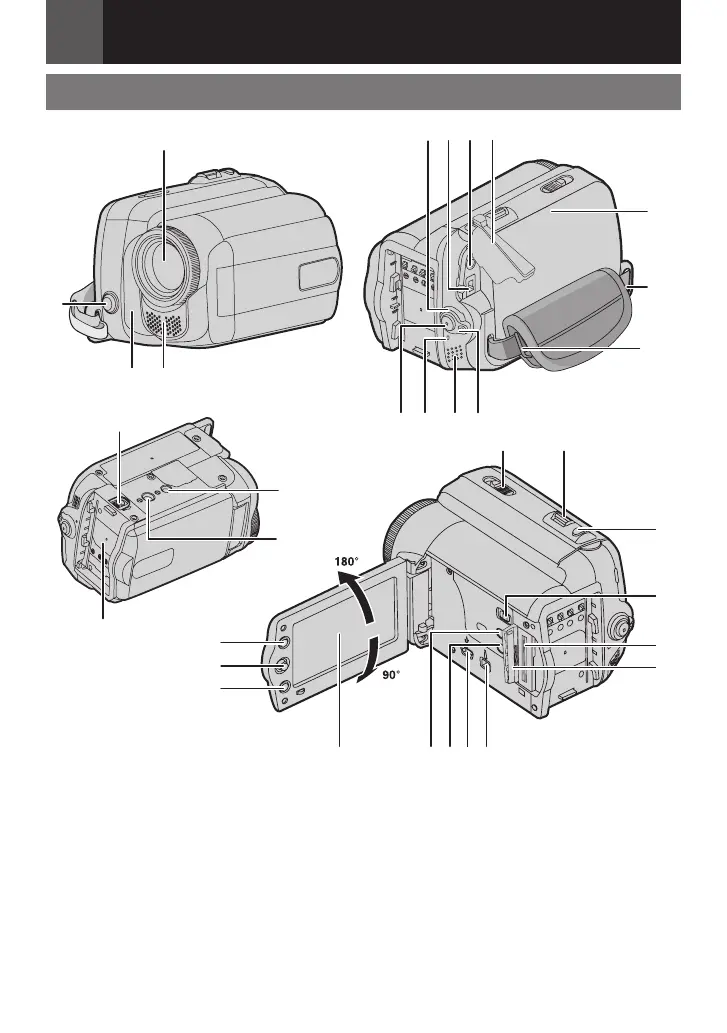 180°

90°