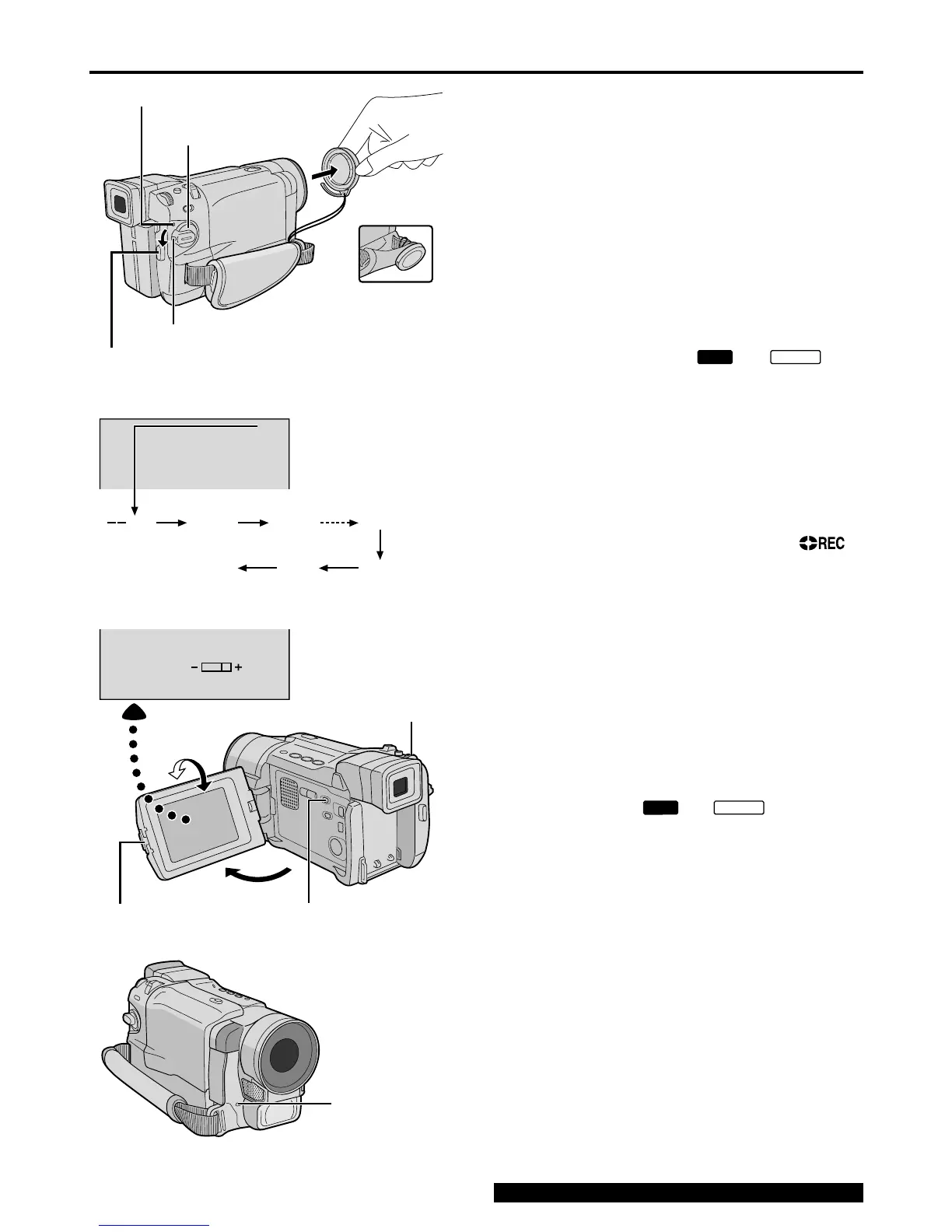 REC