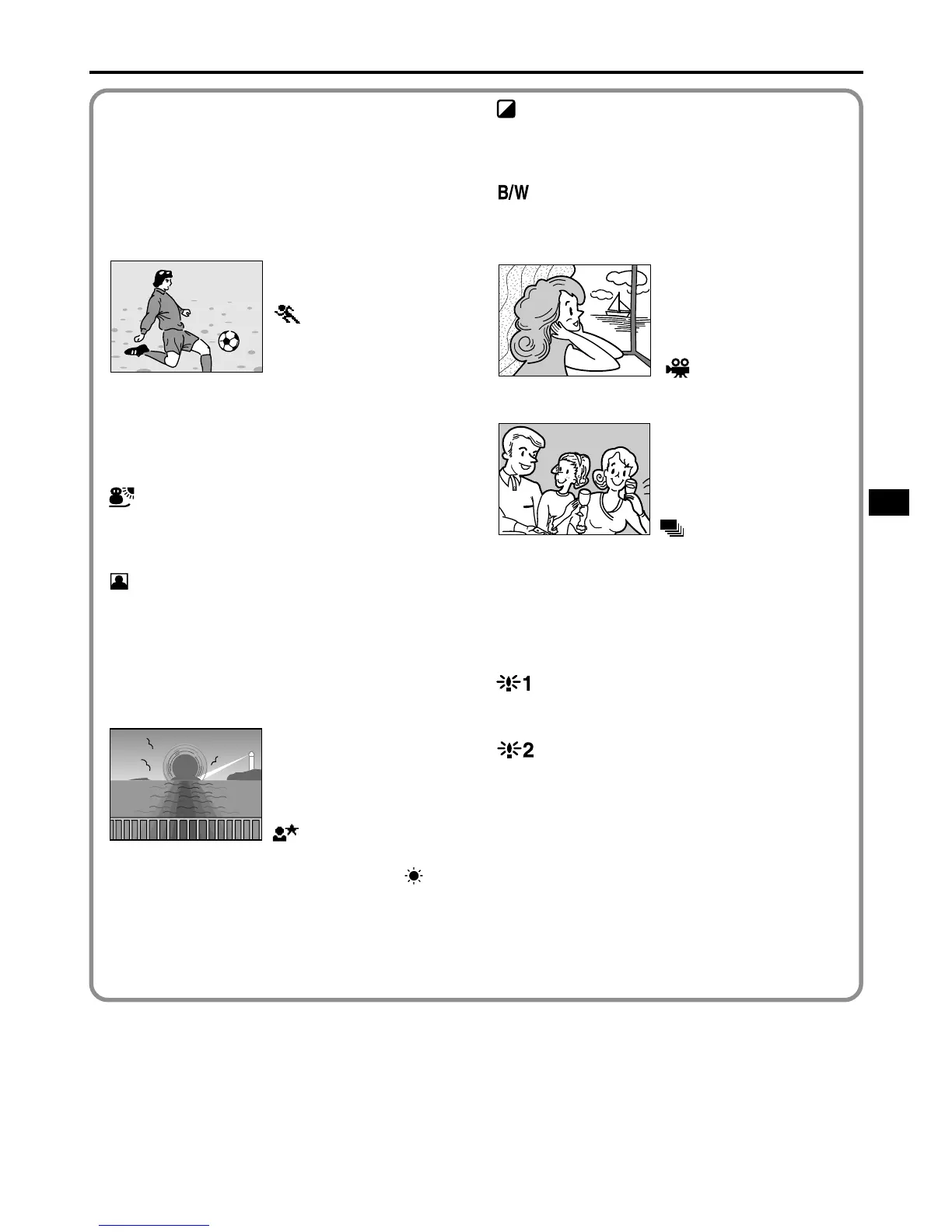 B/W

1

2