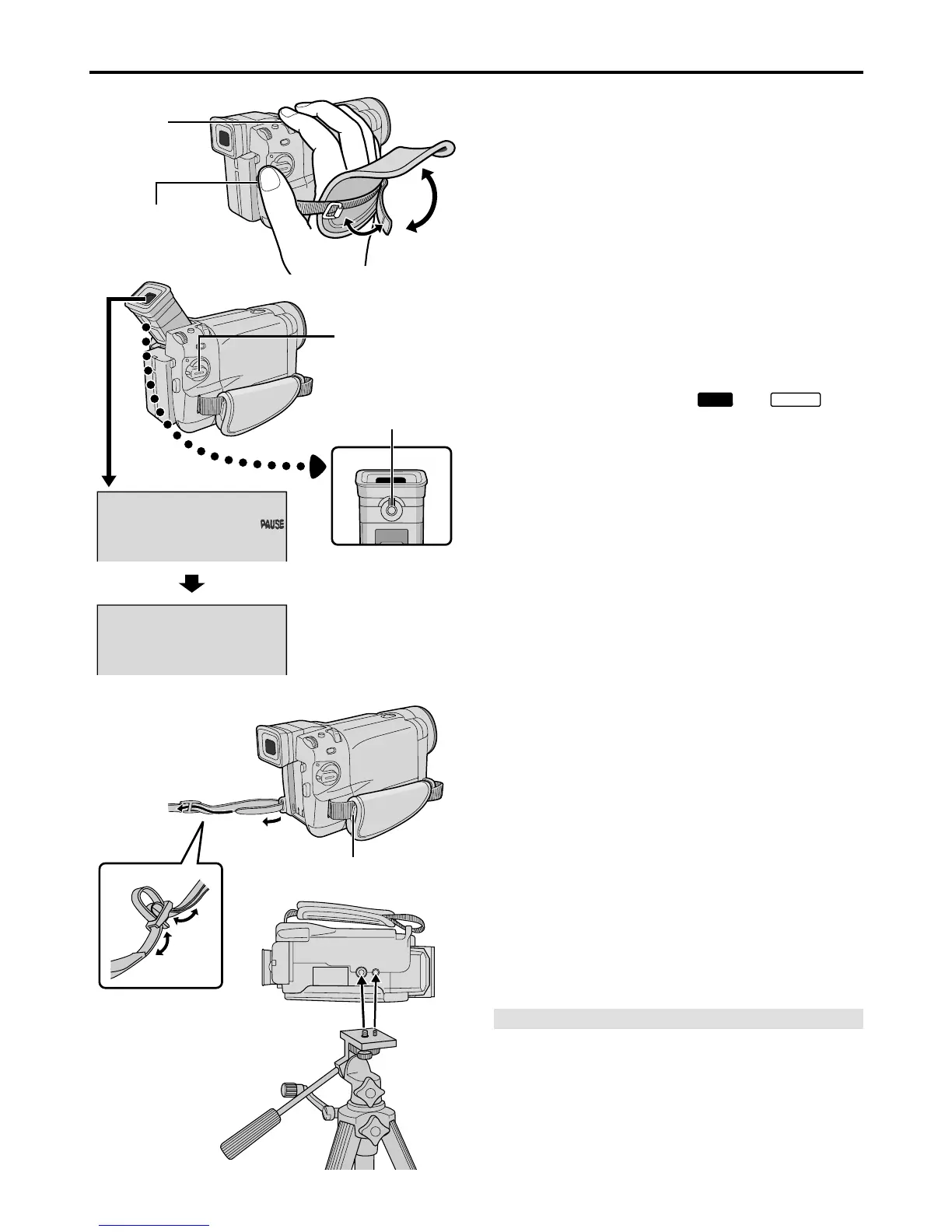 PAUSE