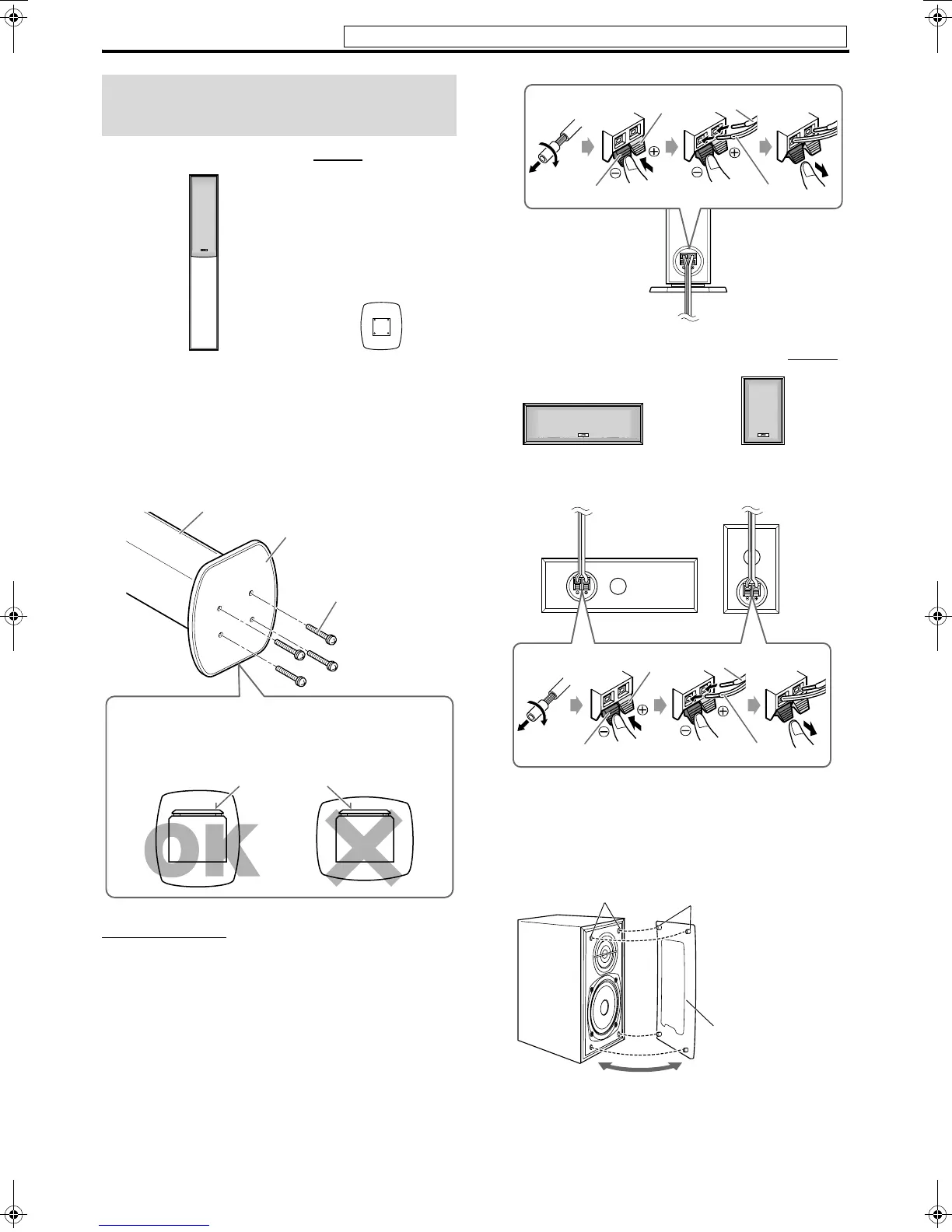 OK