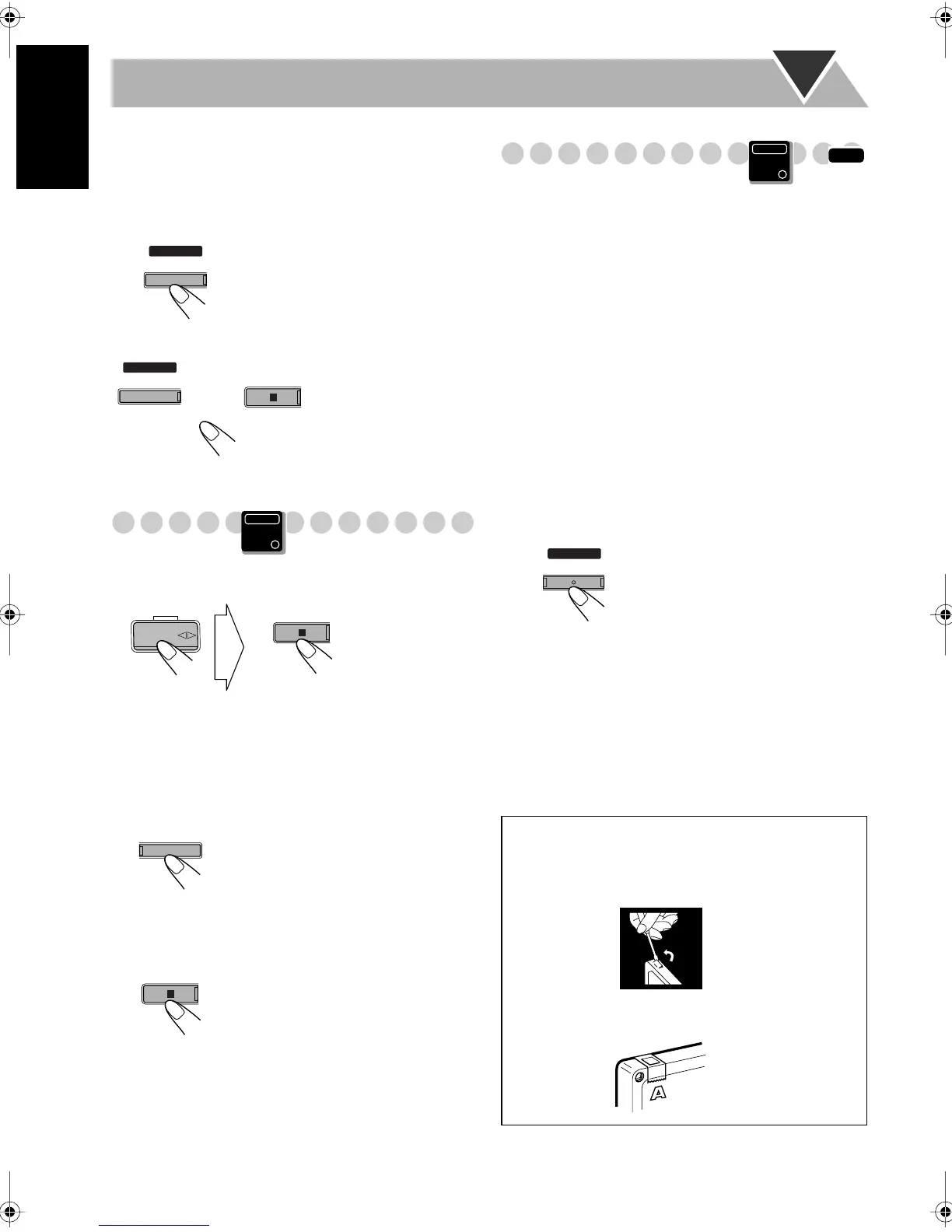 A