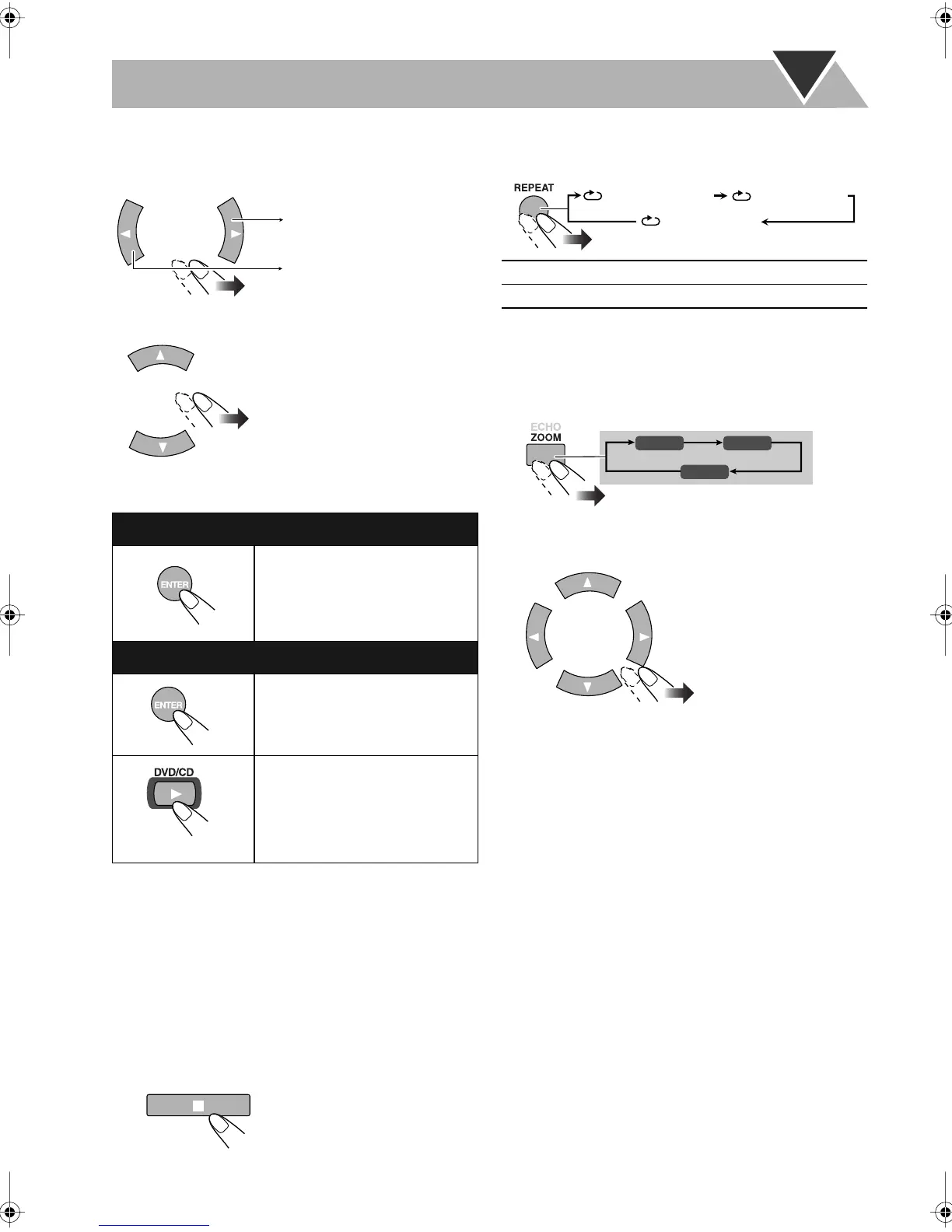 REPEAT

ECHO
ZOOM

ENTER

ENTER

DVD/CD