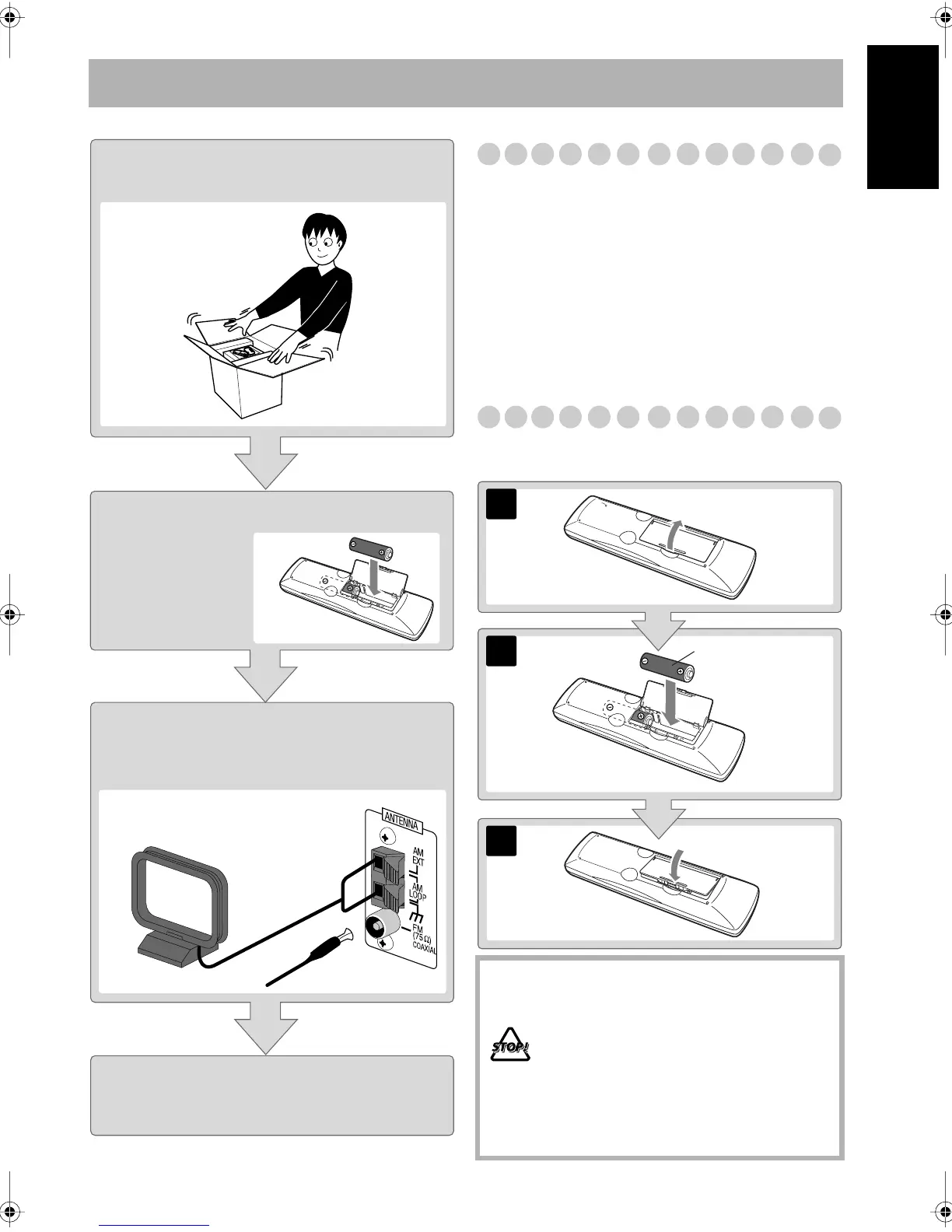 ANTENNA

AM EXT

AM LOOP

FM (75 Ω) COAXIAL

STOP!