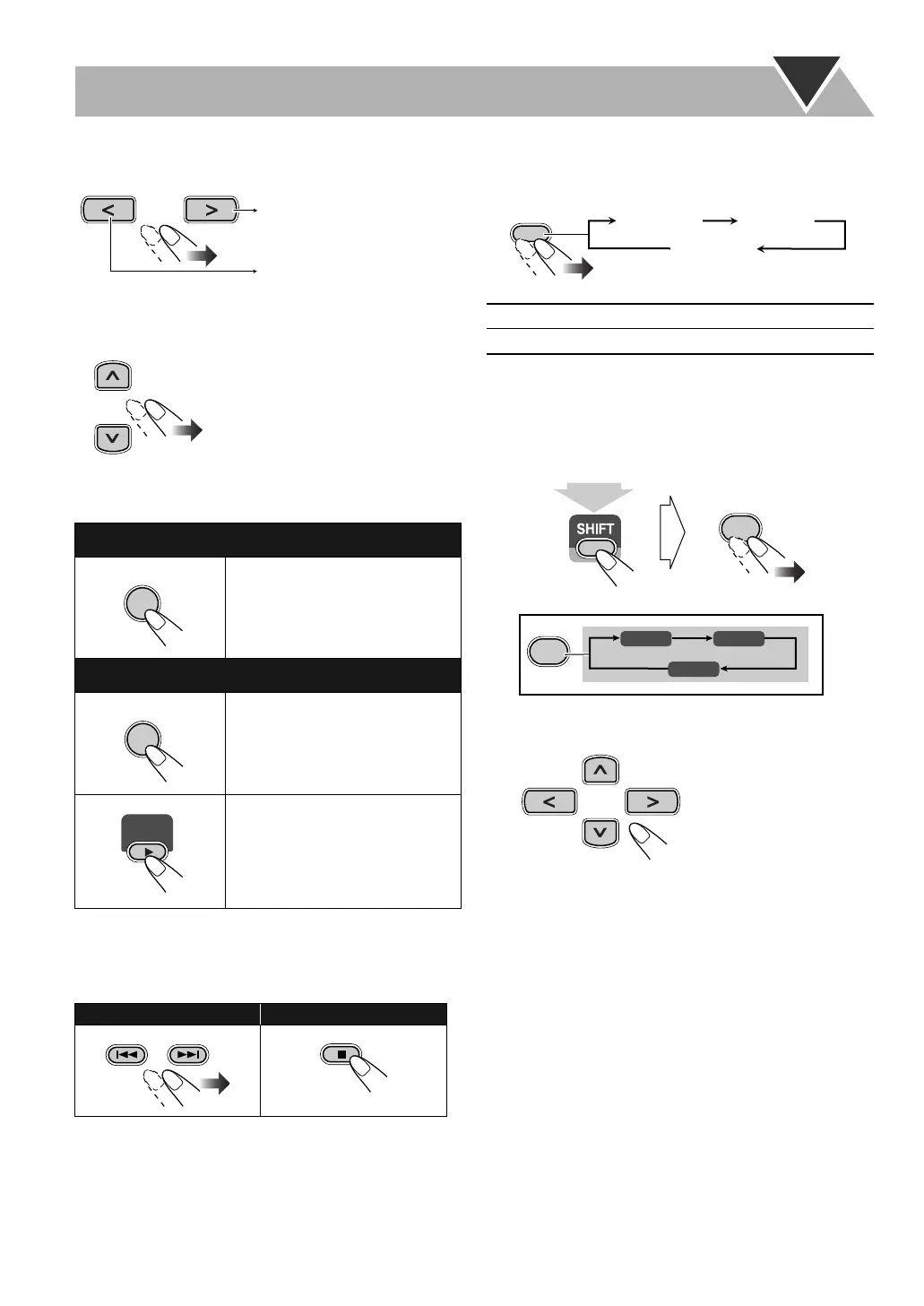 SHIFT