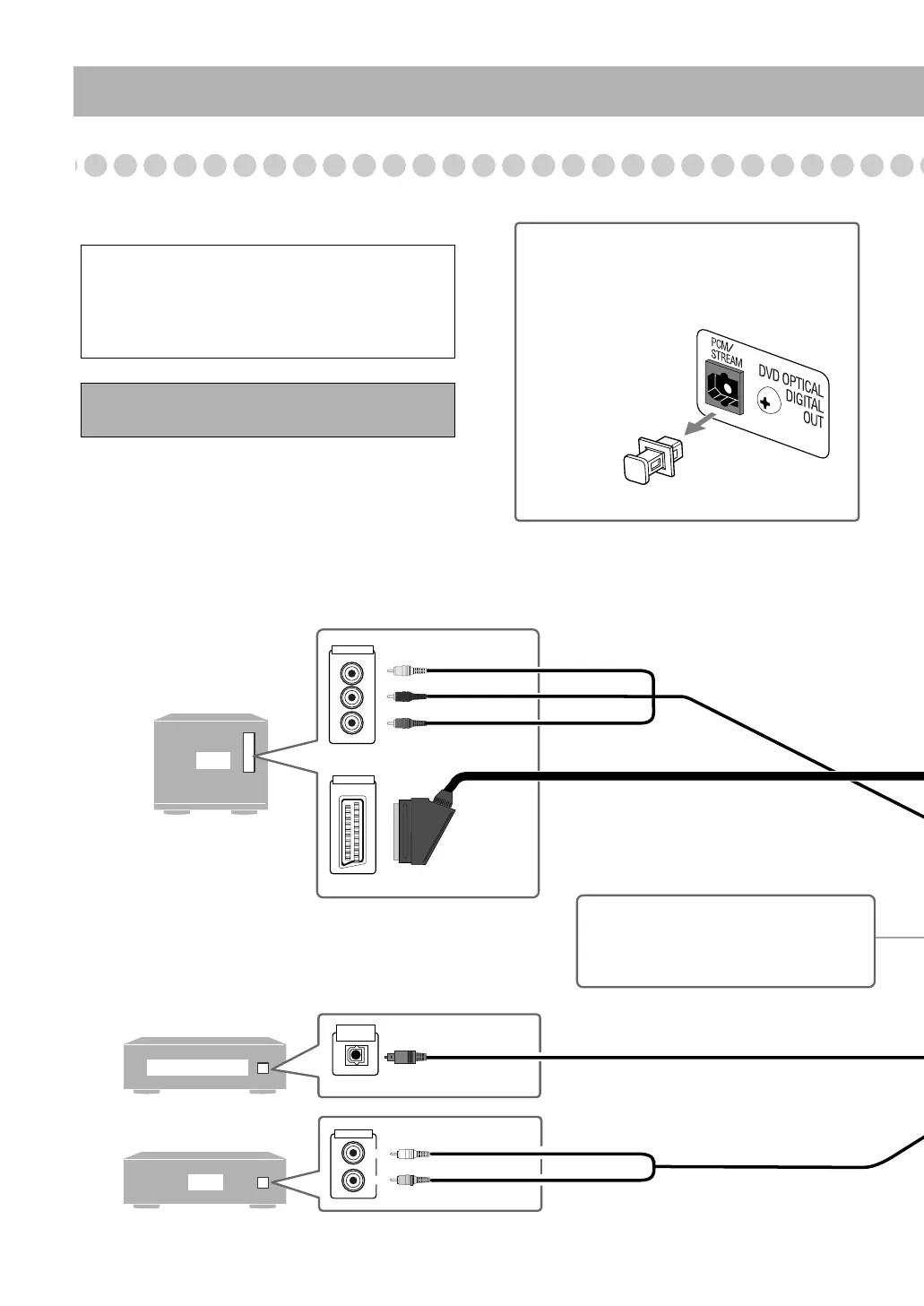 PCM/
STREAM

DVD OPTICAL
DIGITAL
OUT