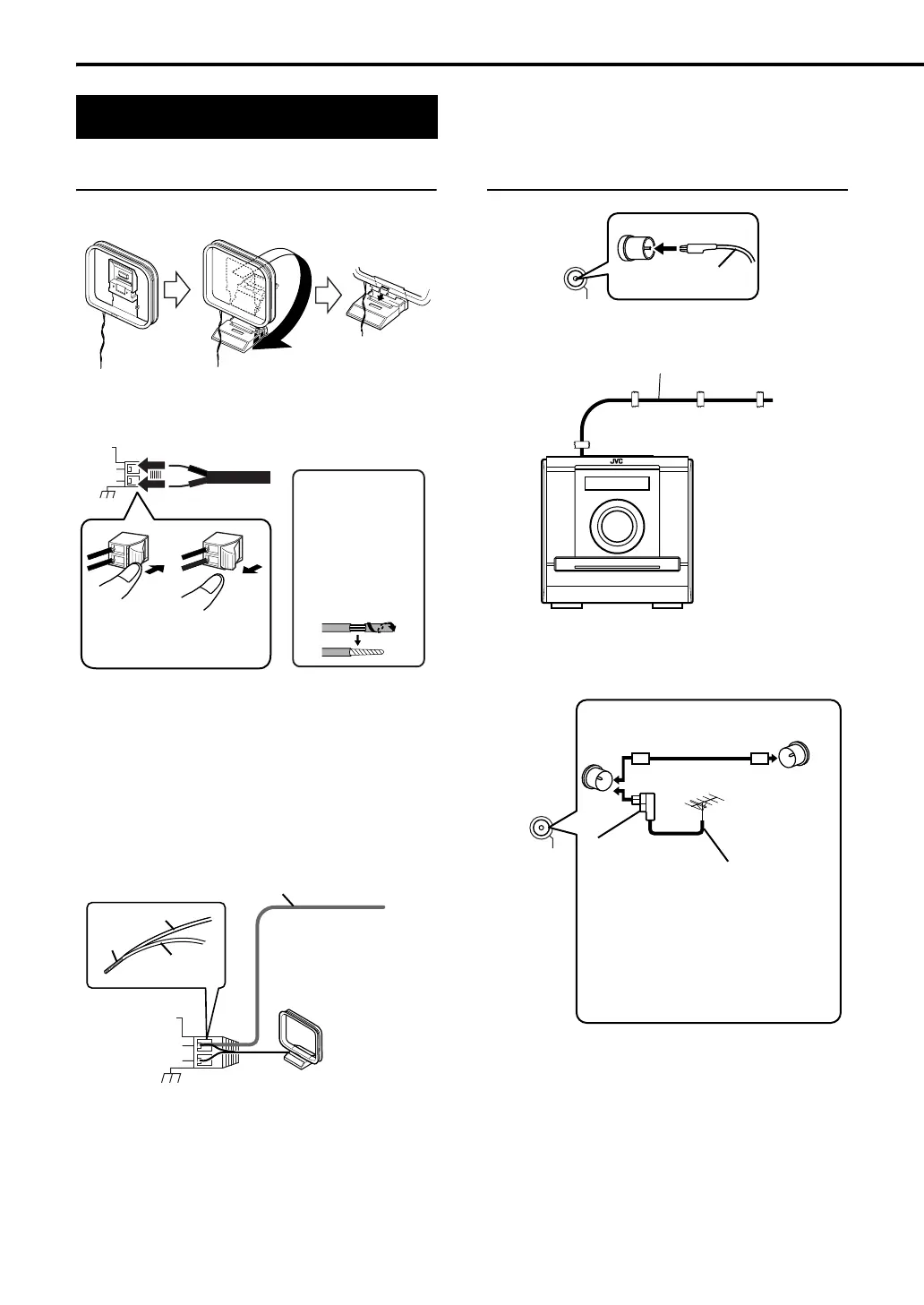 JVC