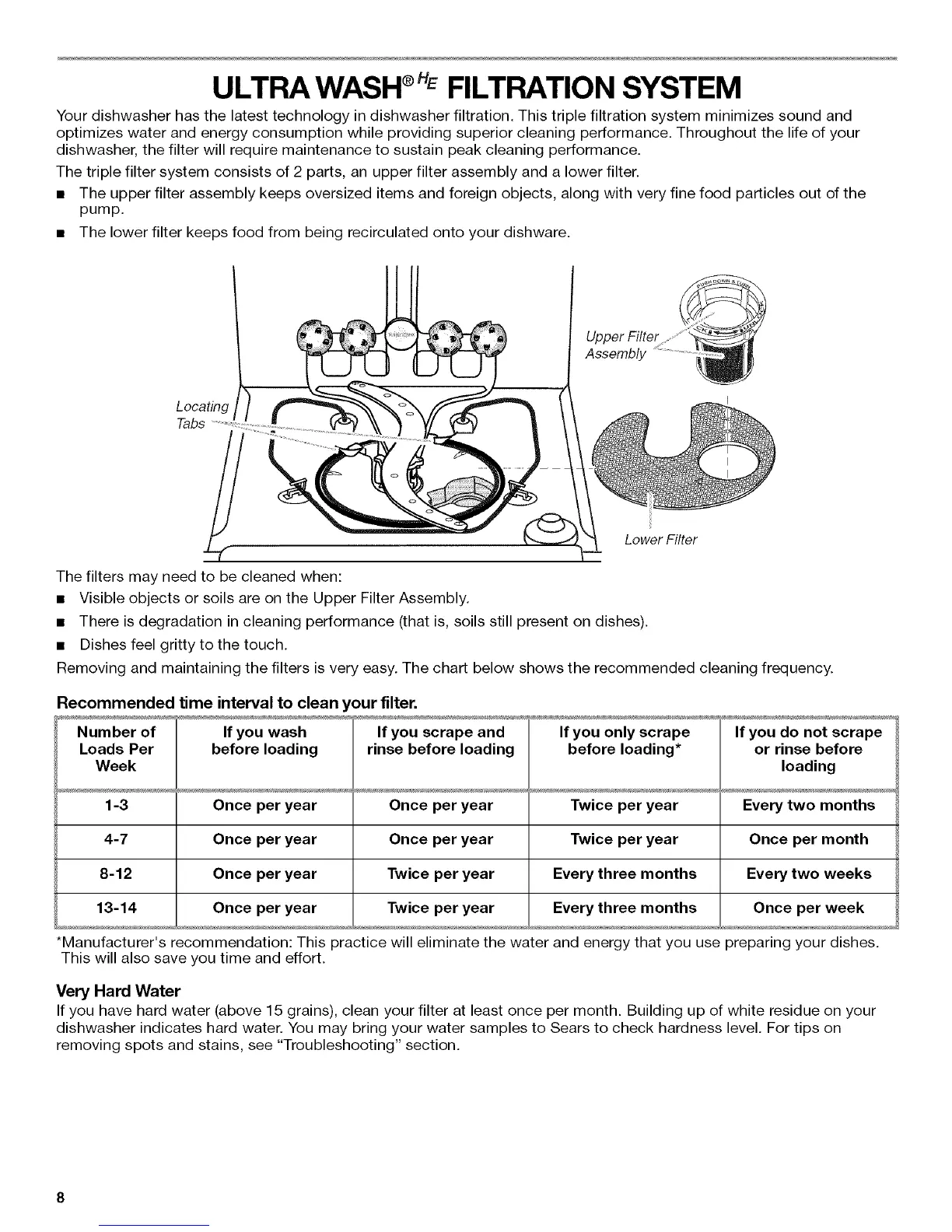 ULTRA WASH® HE FILTRATION SYSTEM

Your dishwasher has the latest technology in dishwasher filtration. This triple filtration system minimizes sound and optimizes water and energy consumption while providing superior cleaning performance. Throughout the life of your dishwasher, the filter will require maintenance to sustain peak cleaning performance.

The triple filter system consists of 2 parts, an upper filter assembly and a lower filter.

■ The upper filter assembly keeps oversized items and foreign objects, along with very fine food particles out of the pump.
■ The lower filter keeps food from being recirculated onto your dishware.

Locating Tabs

Upper Filter Assembly

Lower Filter

The filters may need to be cleaned when:

■ Visible objects or soils are on the Upper Filter Assembly.
■ There is degradation in cleaning performance (that is, soils still present on dishes).
■ Dishes feel gritty to the touch.

Removing and maintaining the filters is very easy. The chart below shows the recommended cleaning frequency.

Recommended time interval to clean your filter.

| Number of Loads Per Week | If you wash before loading | If you scrape and rinse before loading | If you only scrape before loading* | If you do not scrape or rinse before loading |
|---|---|---|---|---|
| 1-3 | Once per year | Once per year | Twice per year | Every two months |
| 4-7 | Once per year | Once per year | Twice per year | Once per month |
| 8-12 | Once per year | Twice per year | Every three months | Every two weeks |
| 13-14 | Once per year | Twice per year | Every three months | Once per week |

*Manufacturer's recommendation: This practice will eliminate the water and energy that you use preparing your dishes. This will also save you time and effort.

Very Hard Water

If you have hard water (above 15 grains), clean your filter at least once per month. Building up of white residue on your dishwasher indicates hard water. You may bring your water samples to Sears to check hardness level. For tips on removing spots and stains, see "Troubleshooting" section.

8