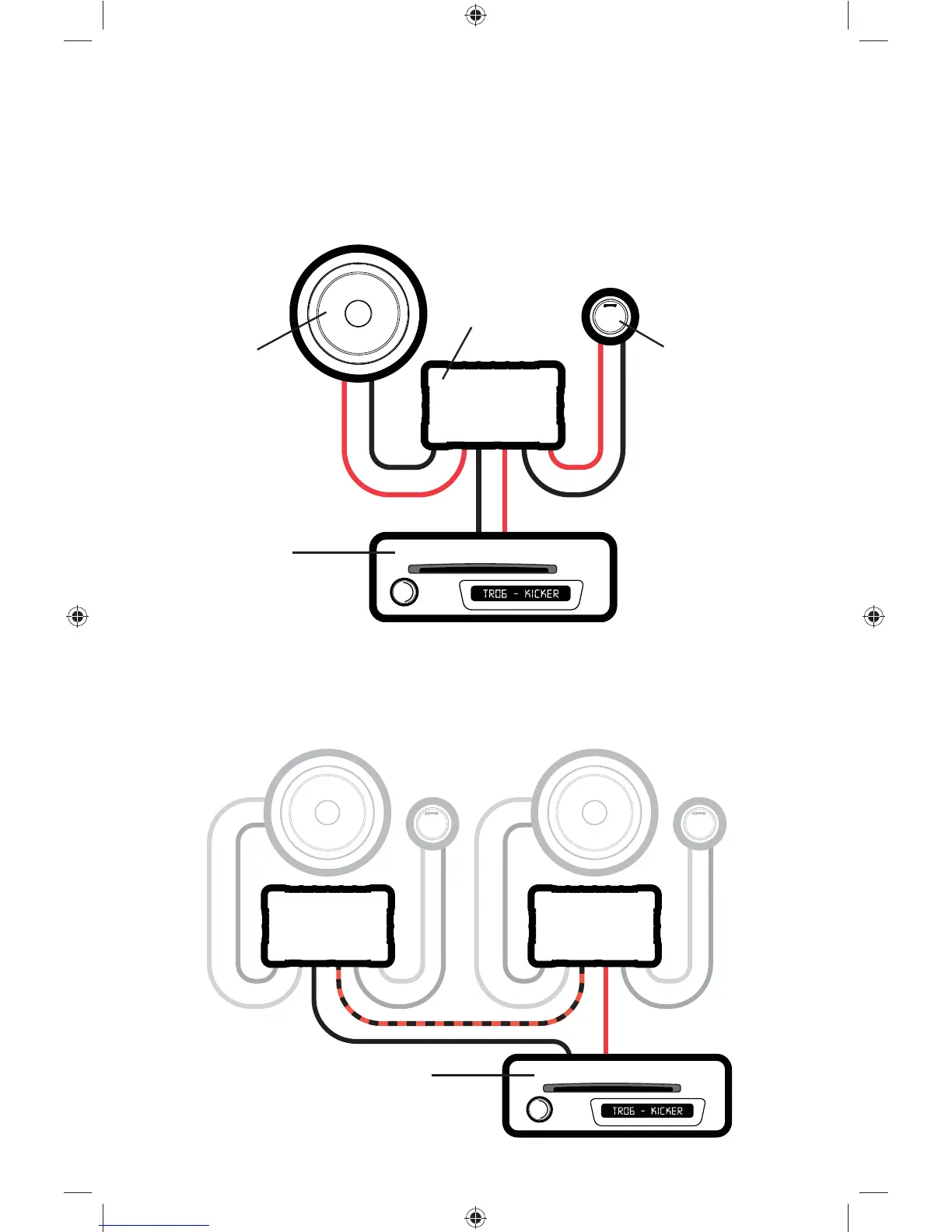 TR06 - KICKER

TR06 - KICKER