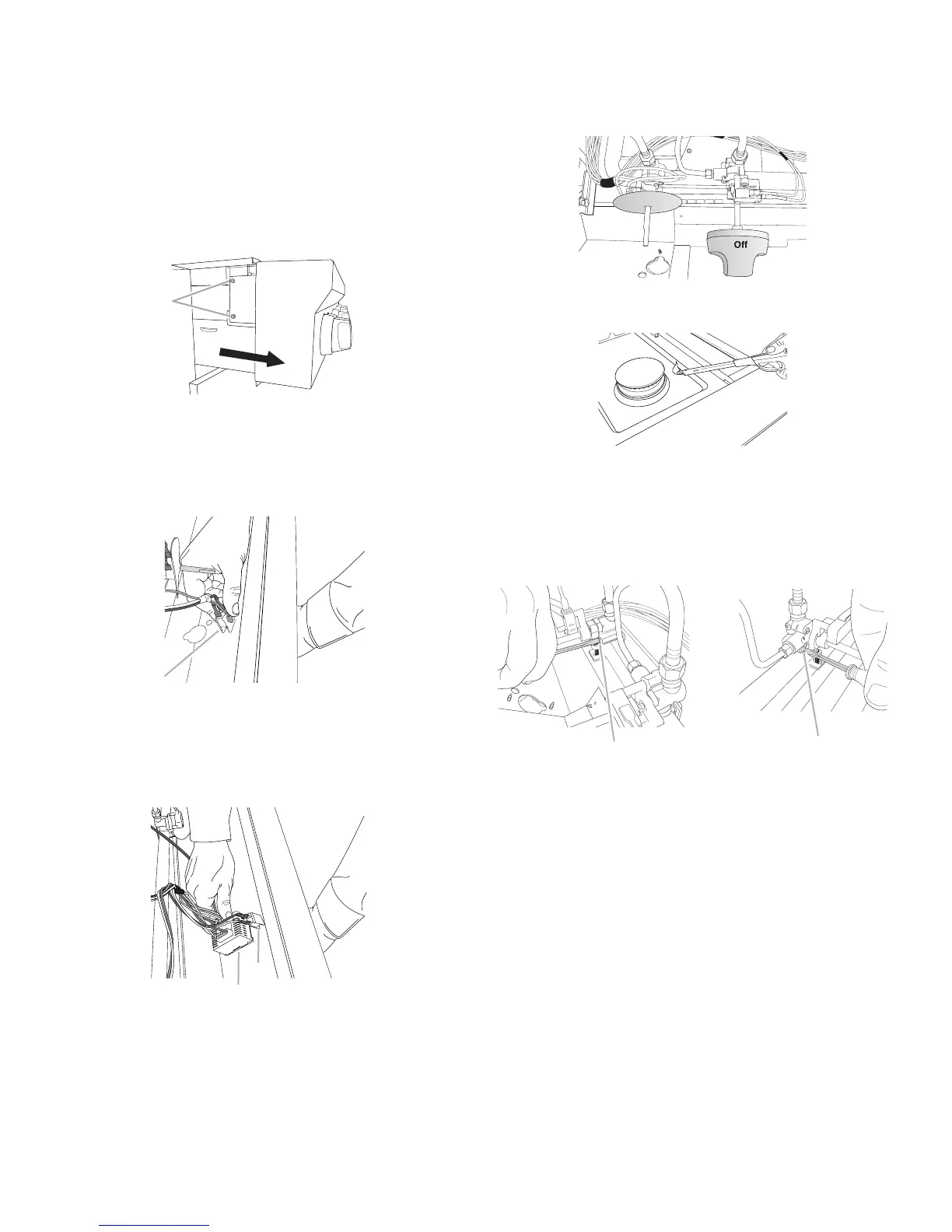 Off