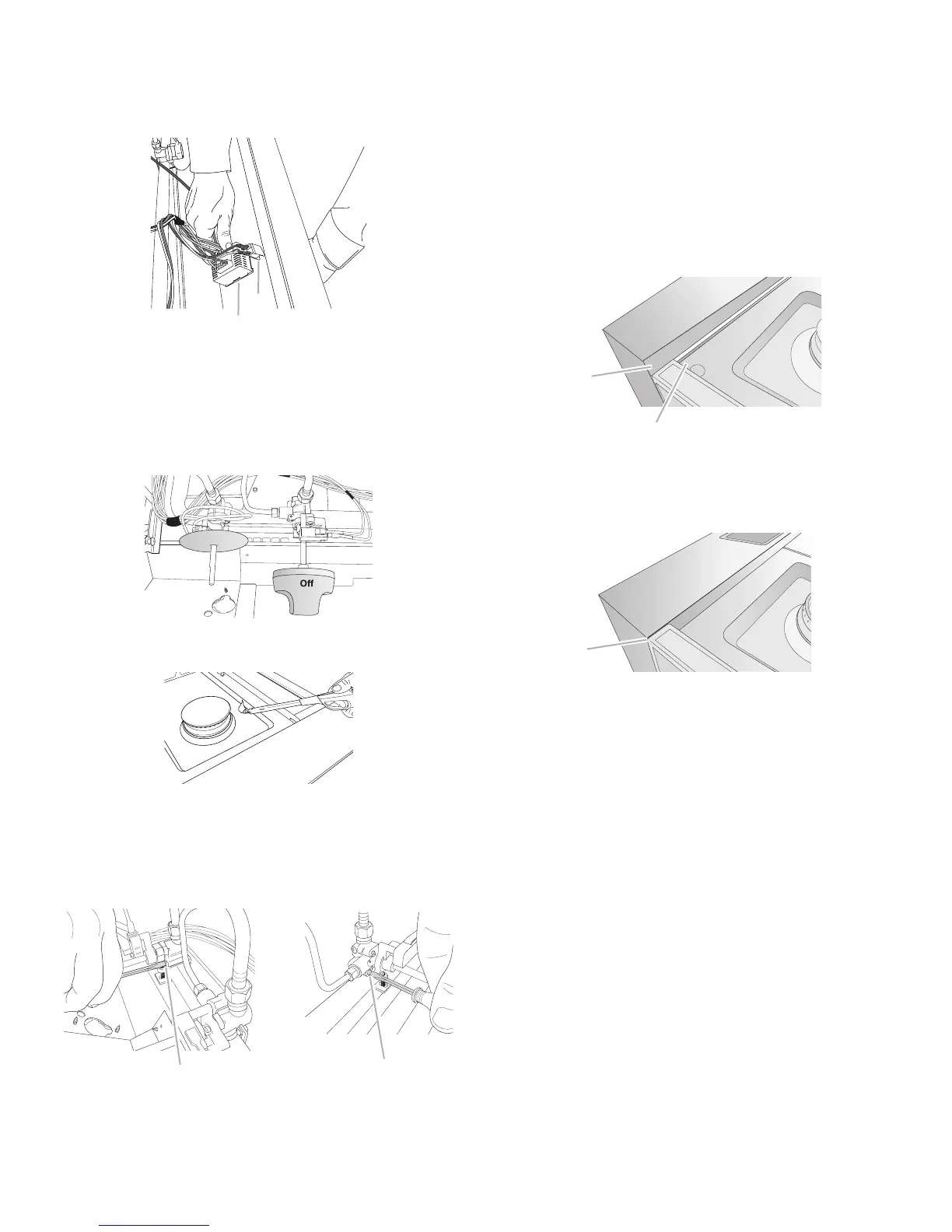 Off