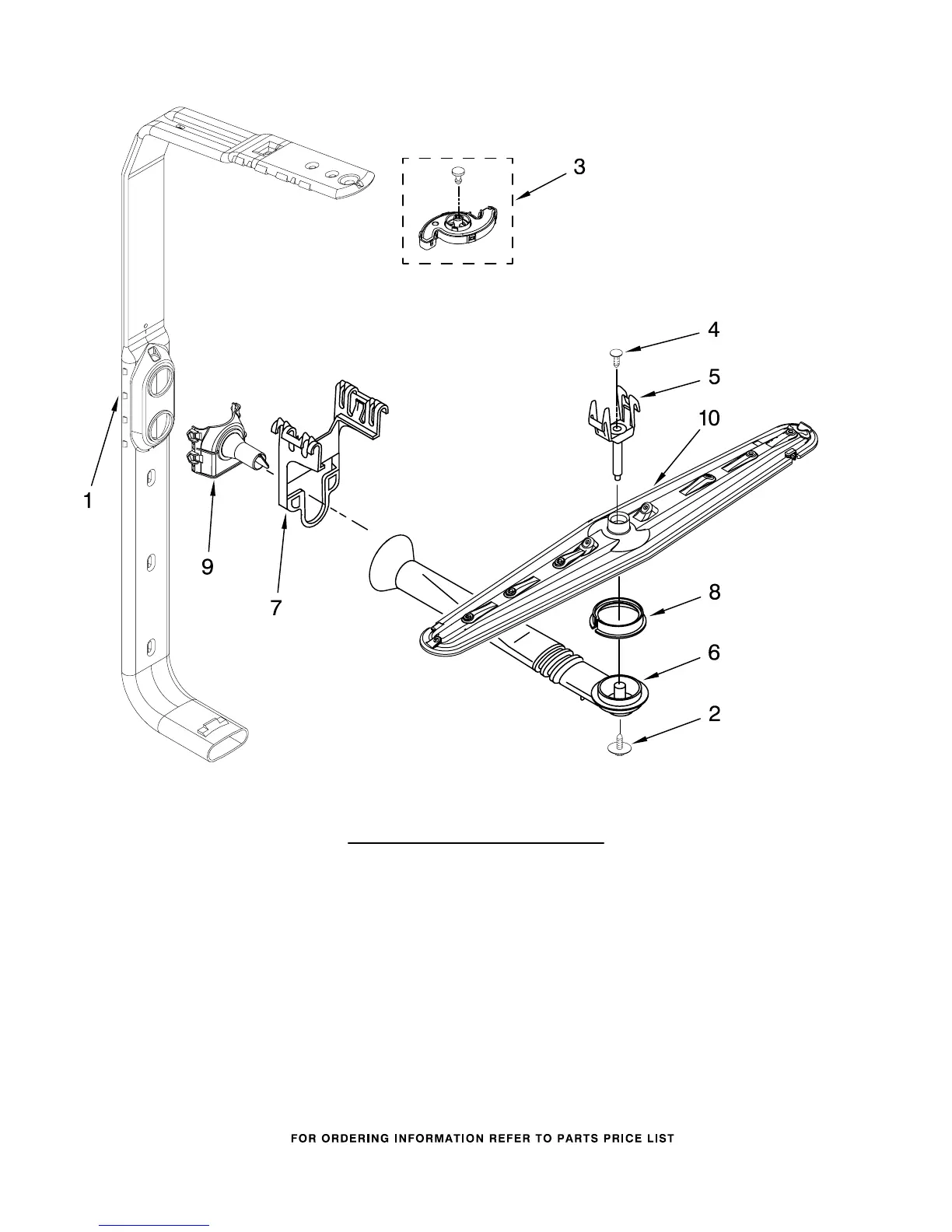 3

4

5

10

1

9

7

8

6

2

FOR ORDERING INFORMATION REFER TO PARTS PRICE LIST