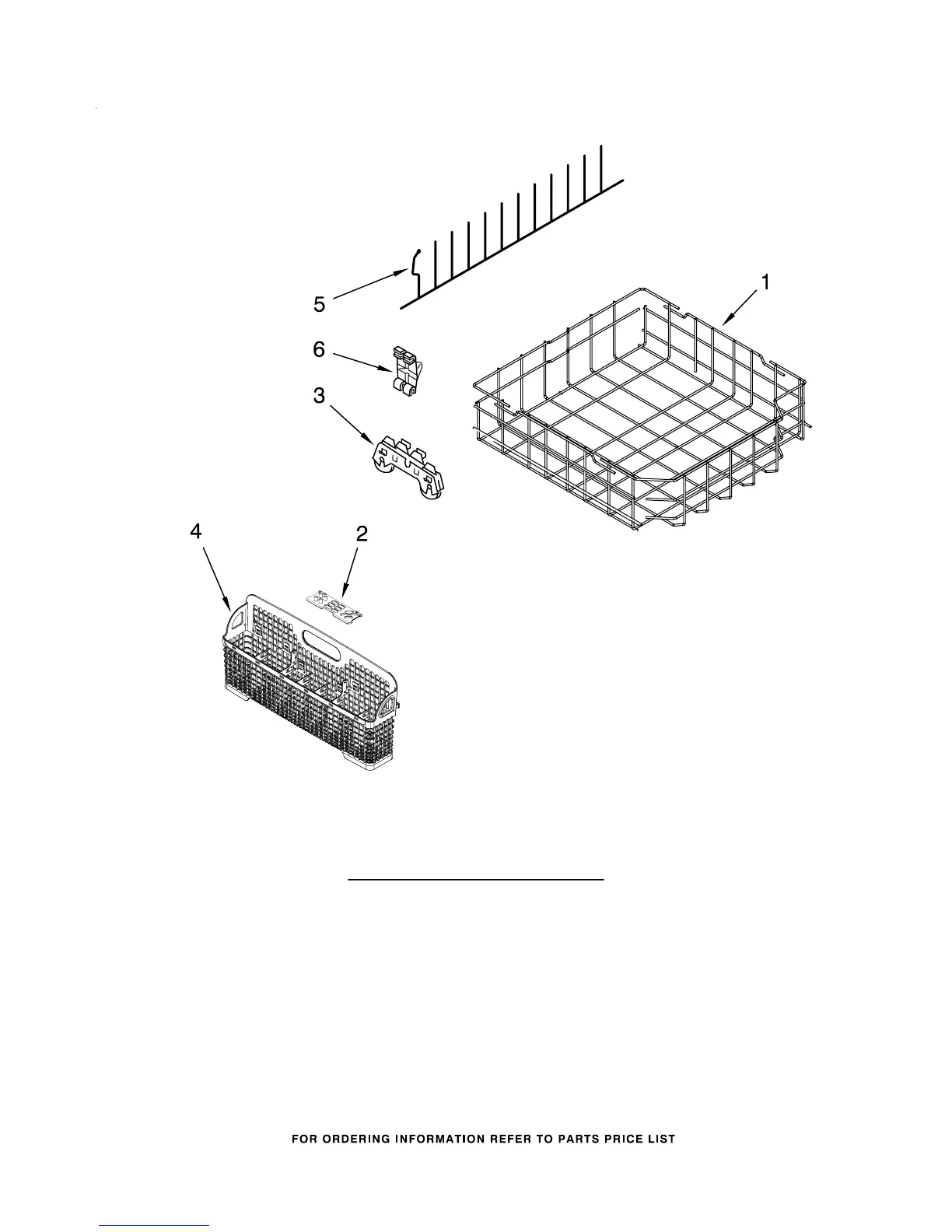 5

1

6

3

4

2

FOR ORDERING INFORMATION REFER TO PARTS PRICE LIST