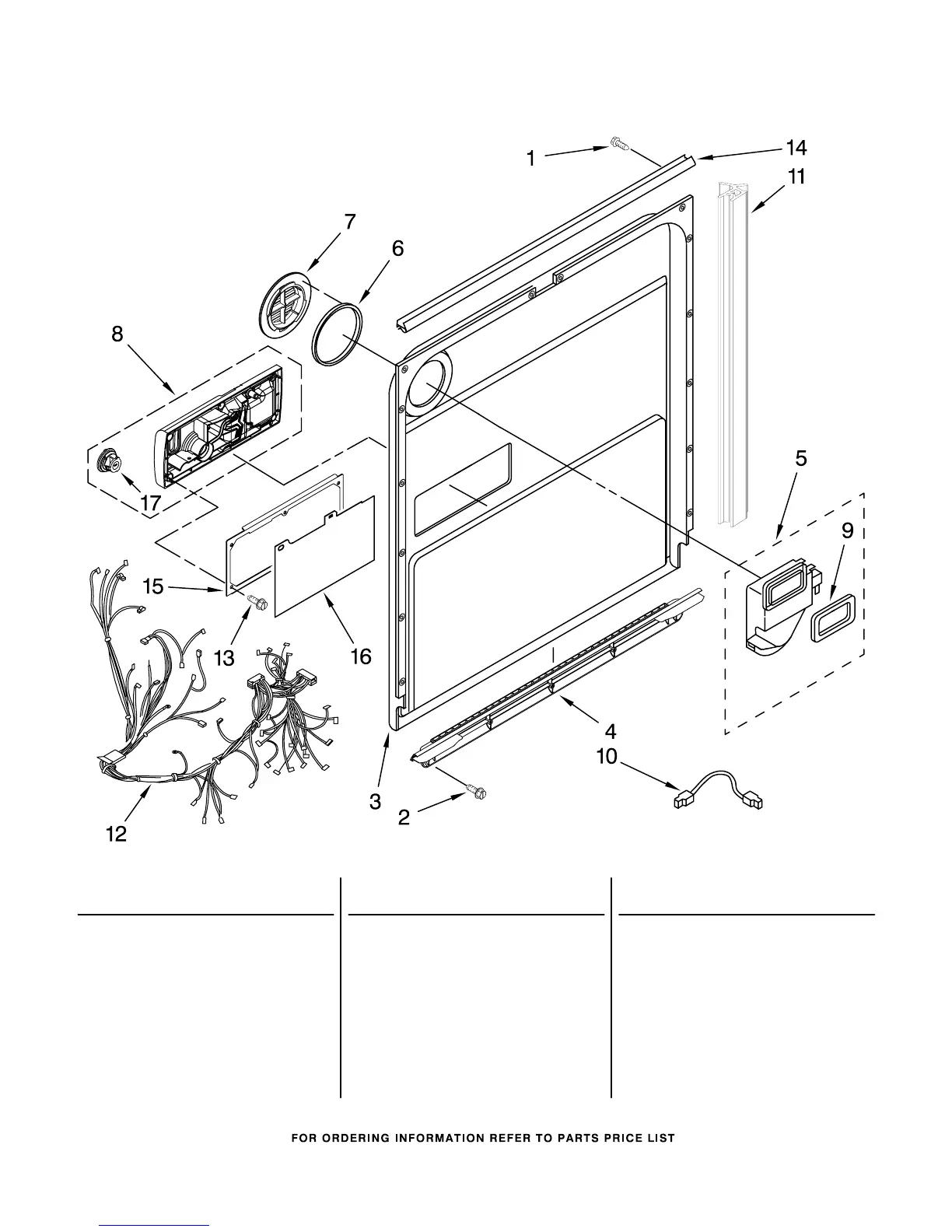 1
14
11
7
6
8
5
9
17
15
13
16
4
10
3
2
12

FOR ORDERING INFORMATION REFER TO PARTS PRICE LIST