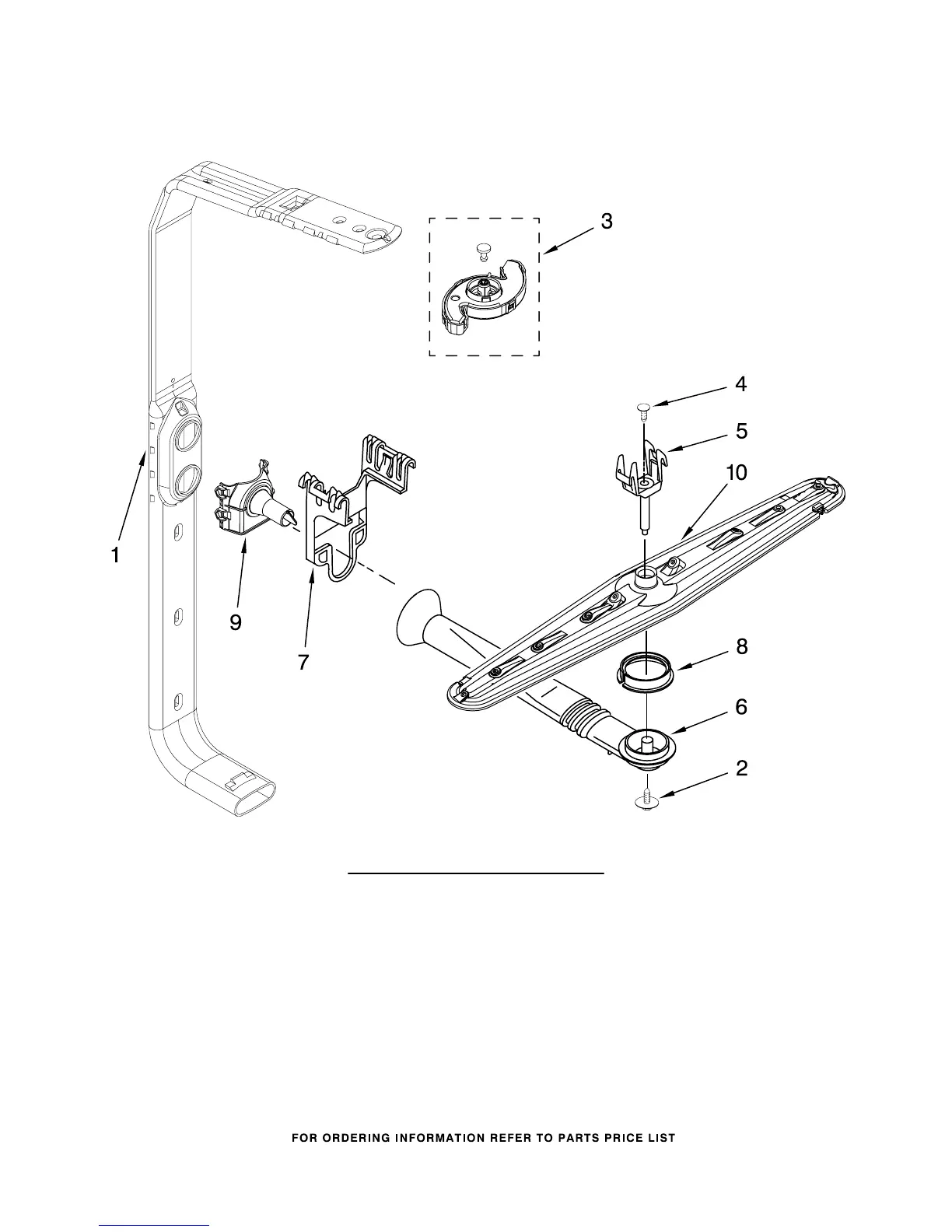 3

4

5

10

1

9

7

8

6

2

FOR ORDERING INFORMATION REFER TO PARTS PRICE LIST