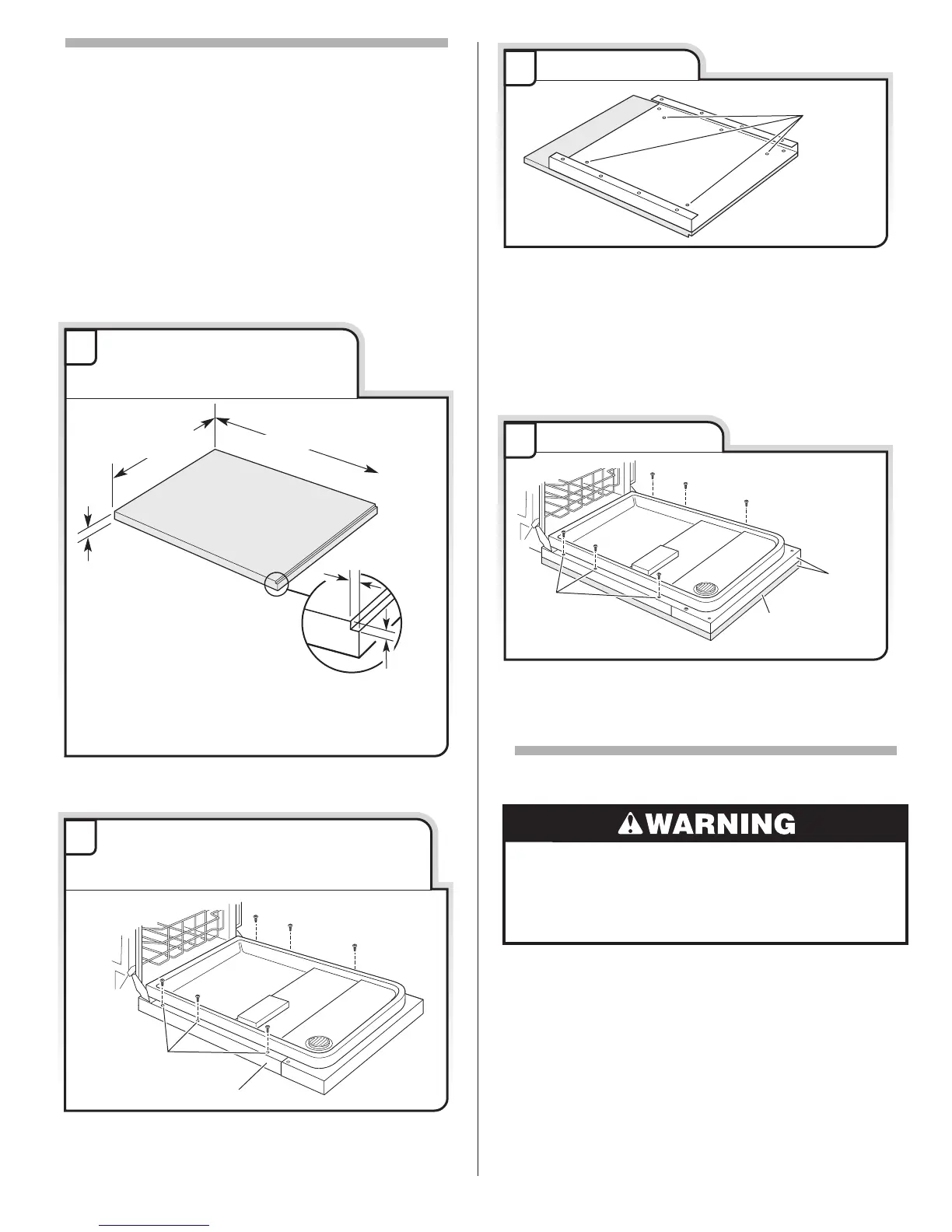 WARNING