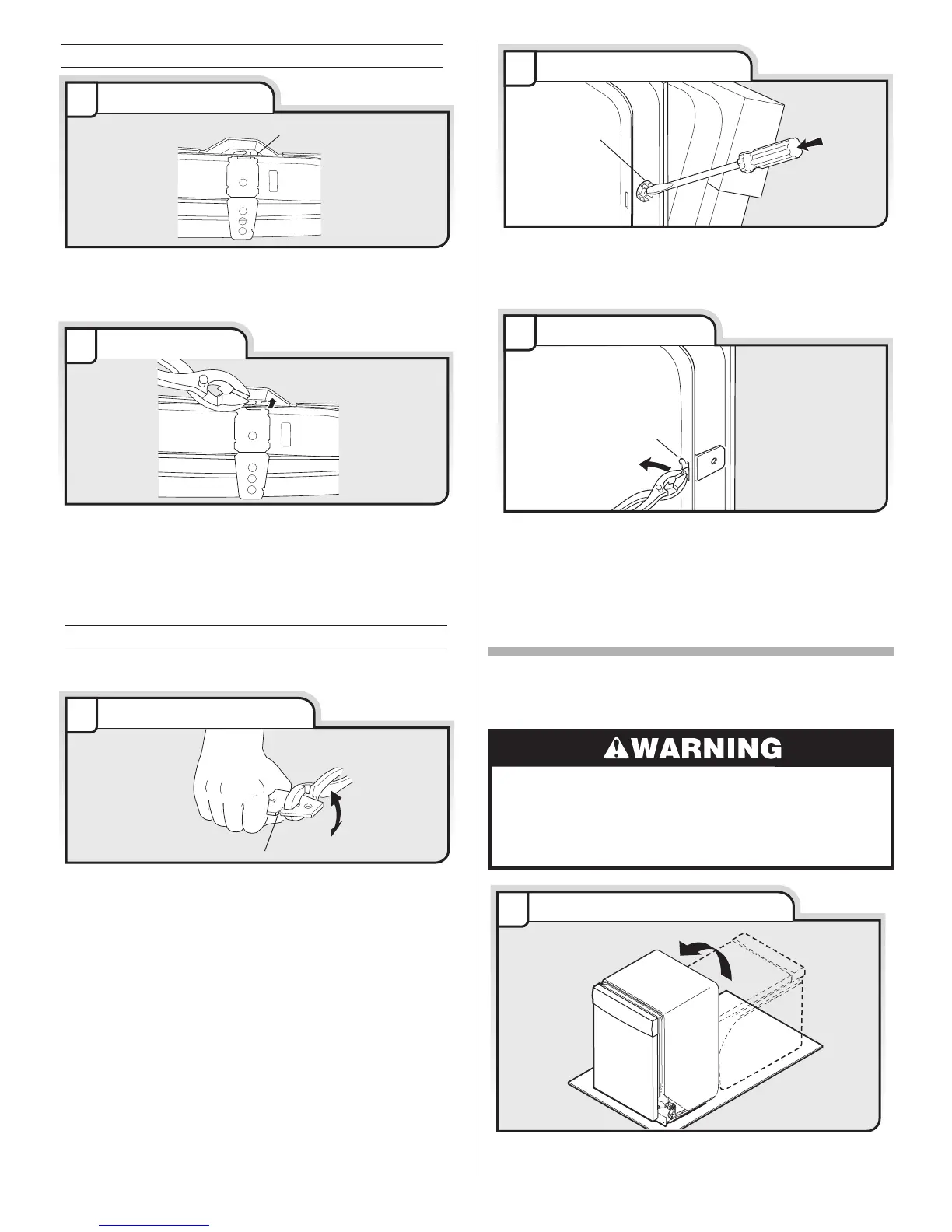 WARNING