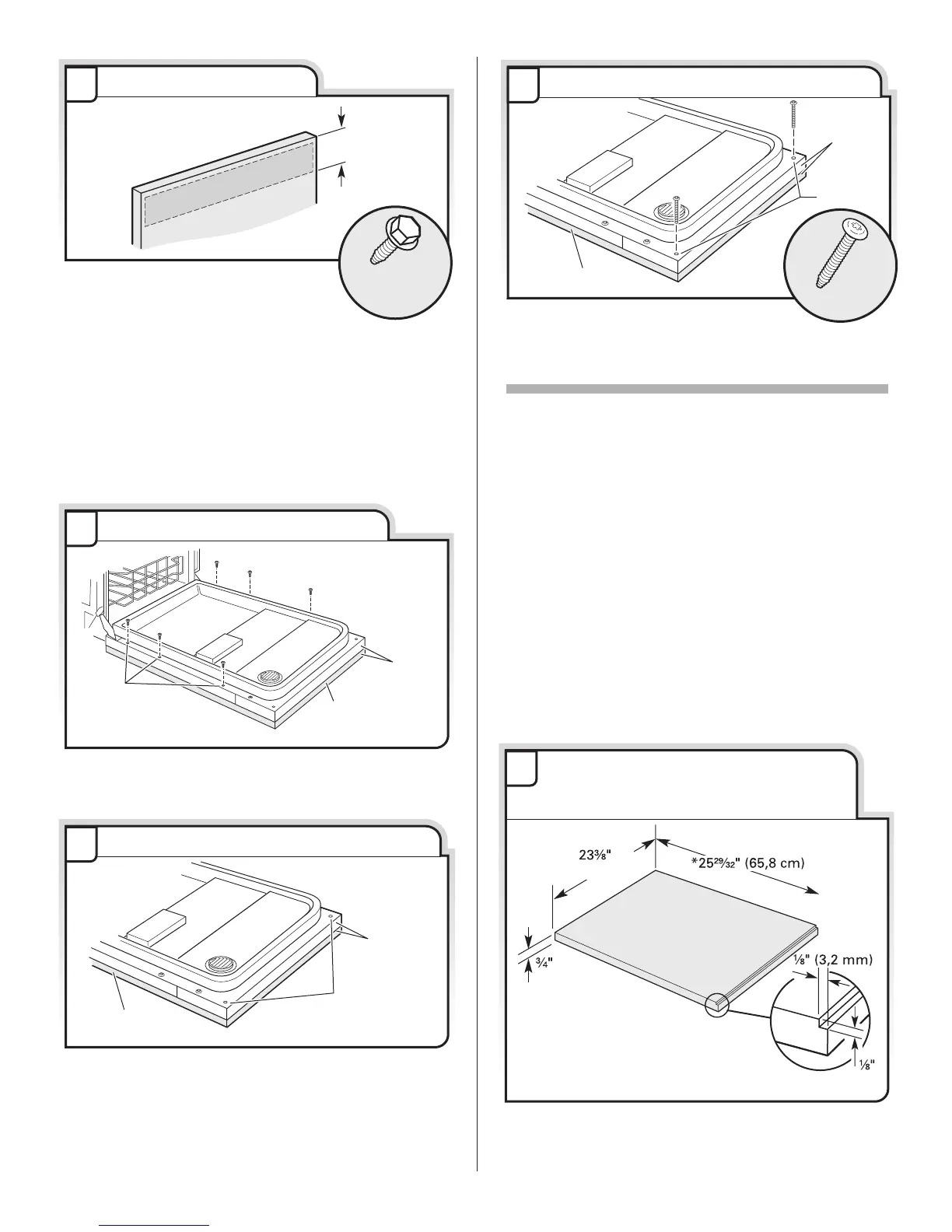 $23\frac{3}{8}$"

*$25\frac{29}{32}$" (65,8 cm)

$\frac{3}{4}$"

$\frac{1}{8}$" (3,2 mm)

$\frac{1}{8}$"