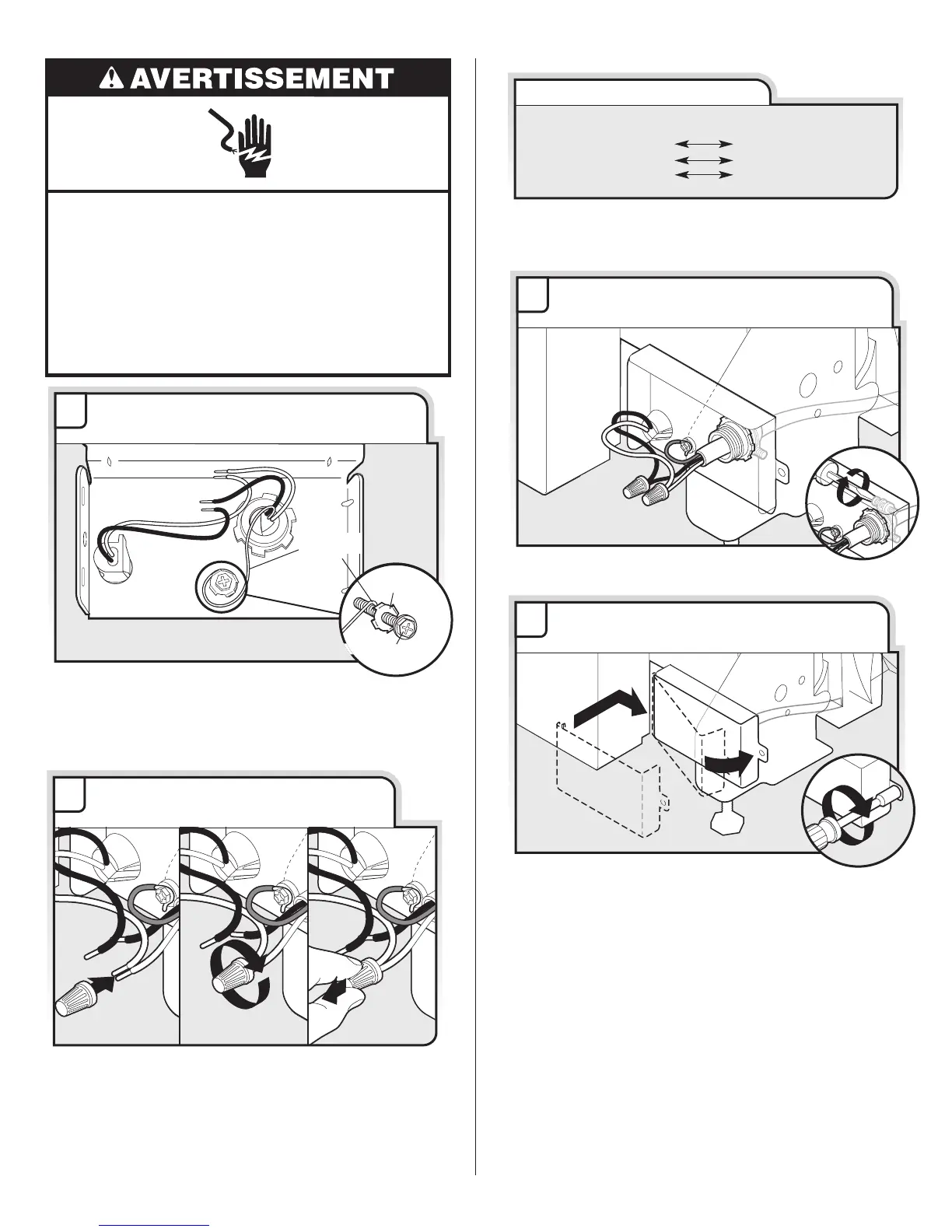 AVERTISSEMENT