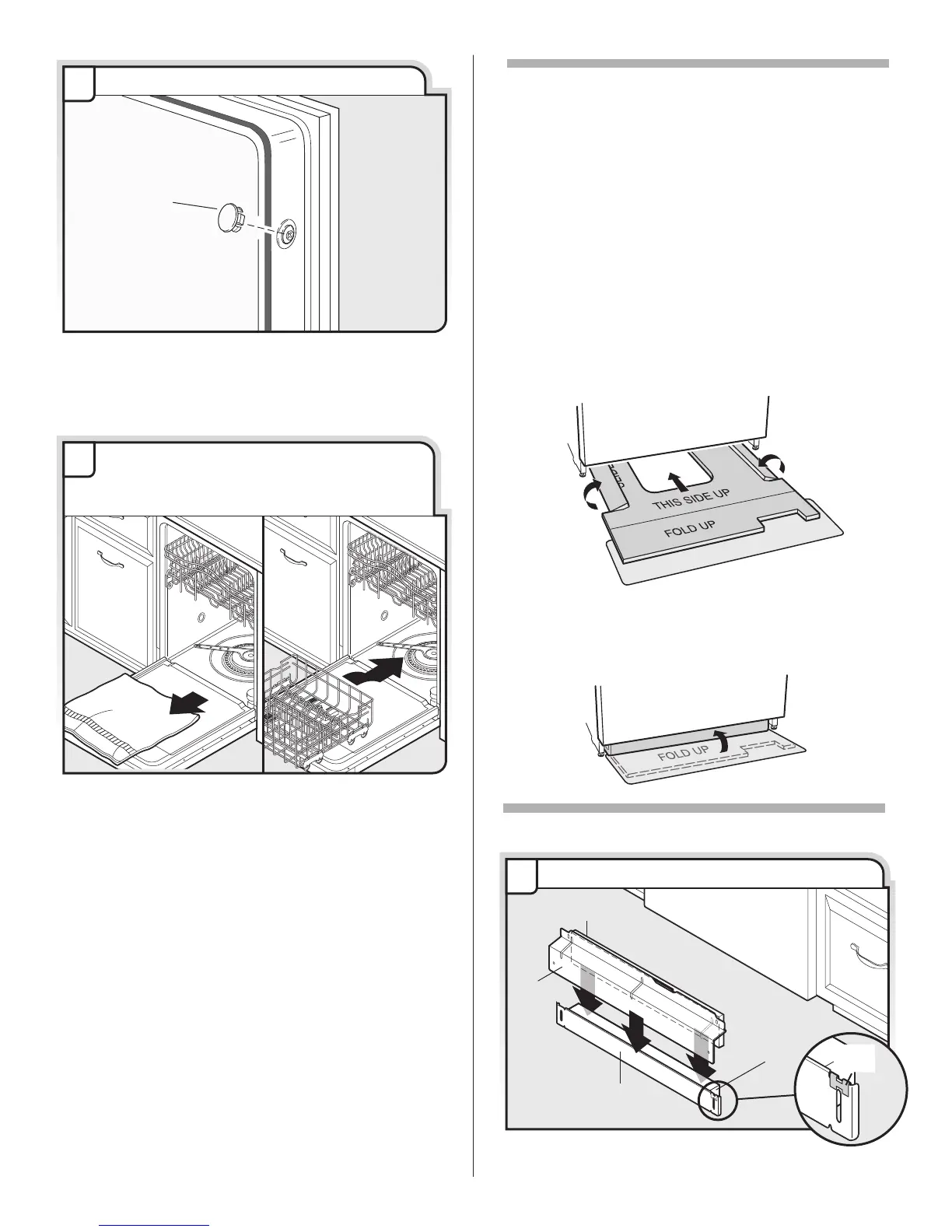 THIS SIDE UP

FOLD UP

FOLD UP