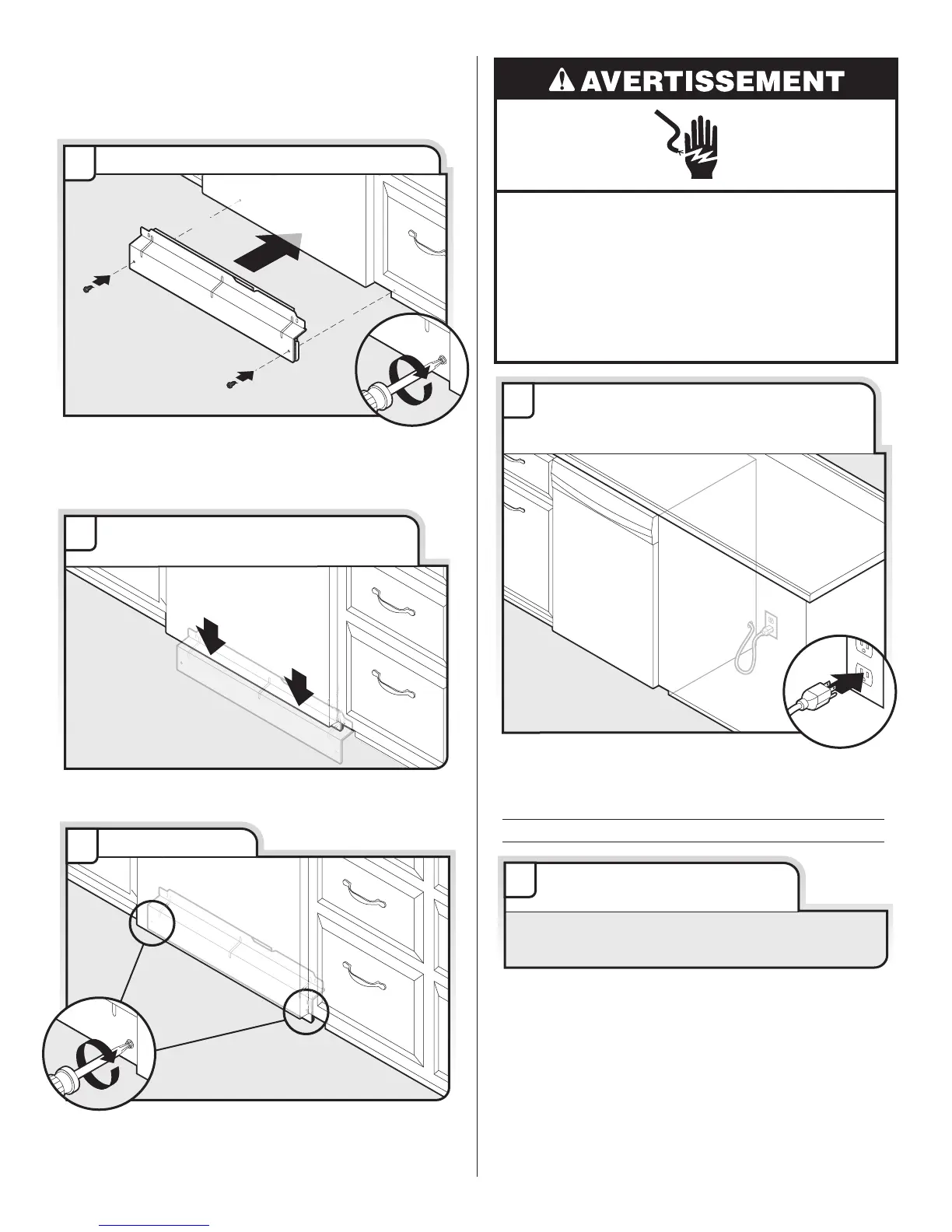 AVERTISSEMENT