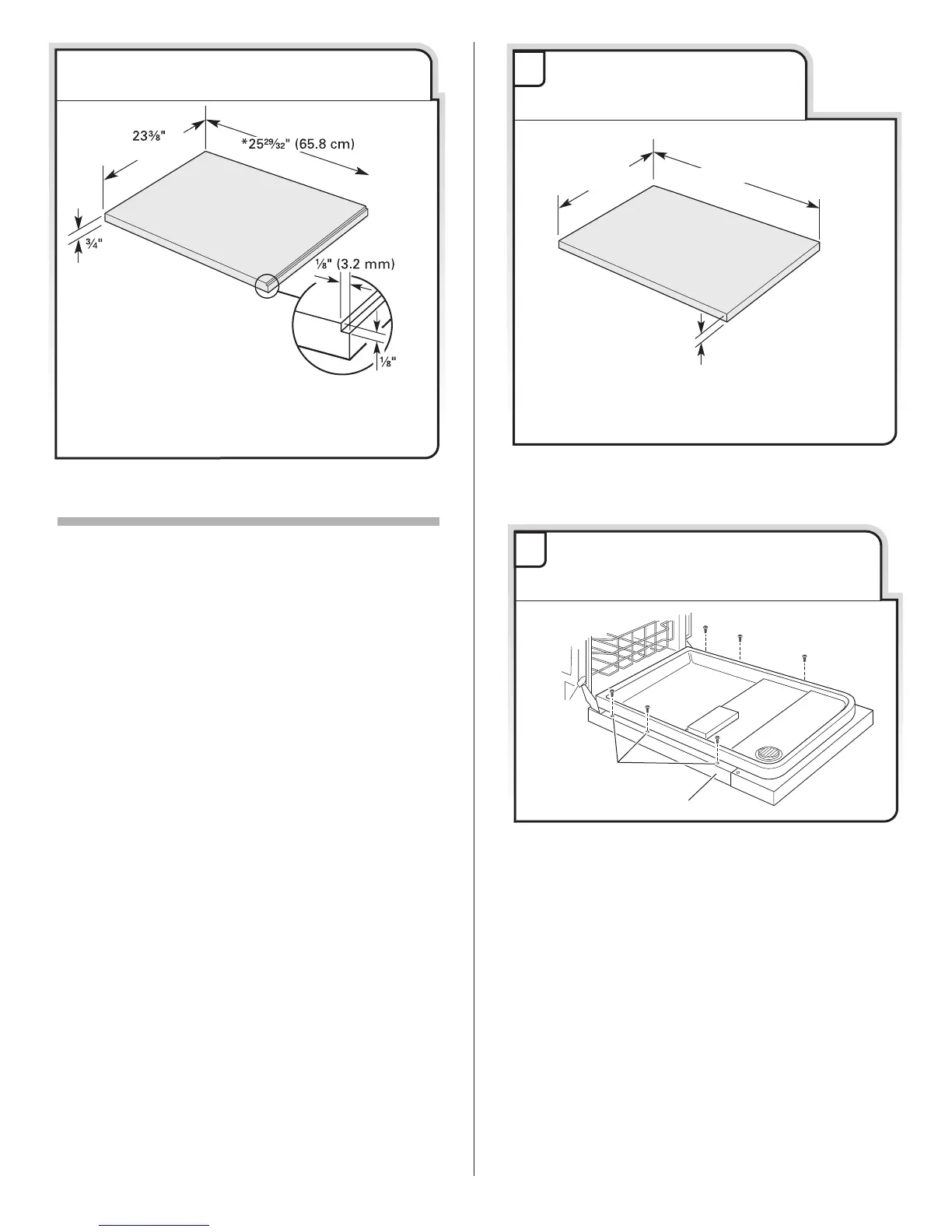 $23\frac{3}{8}$"

*$25\frac{29}{32}$" (65.8 cm)

$\frac{3}{4}$"

$\frac{1}{8}$" (3.2 mm)

$\frac{1}{8}$"