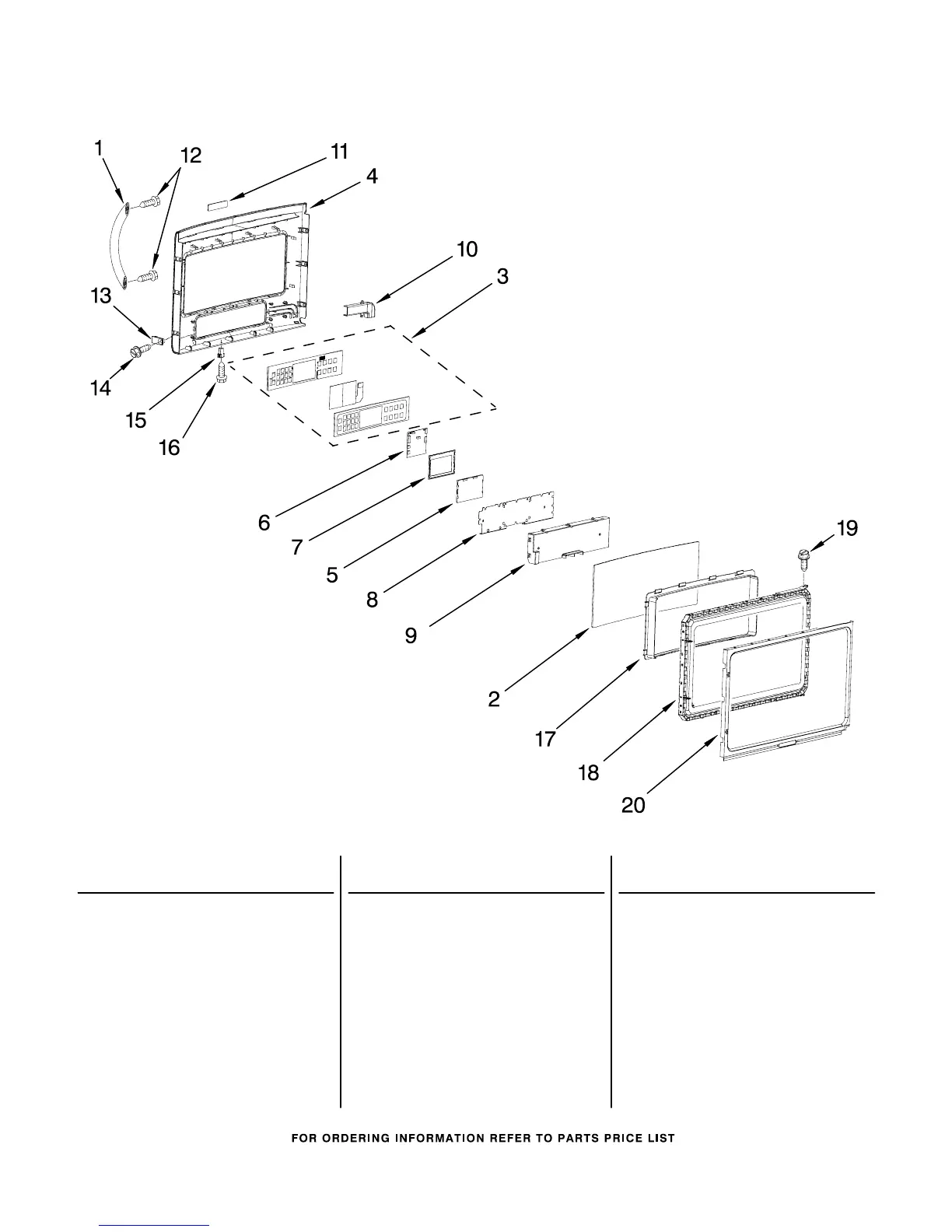 1
12
11
4
10
3
13
14
15
16
6
7
5
8
9
19
2
17
18
20

FOR ORDERING INFORMATION REFER TO PARTS PRICE LIST