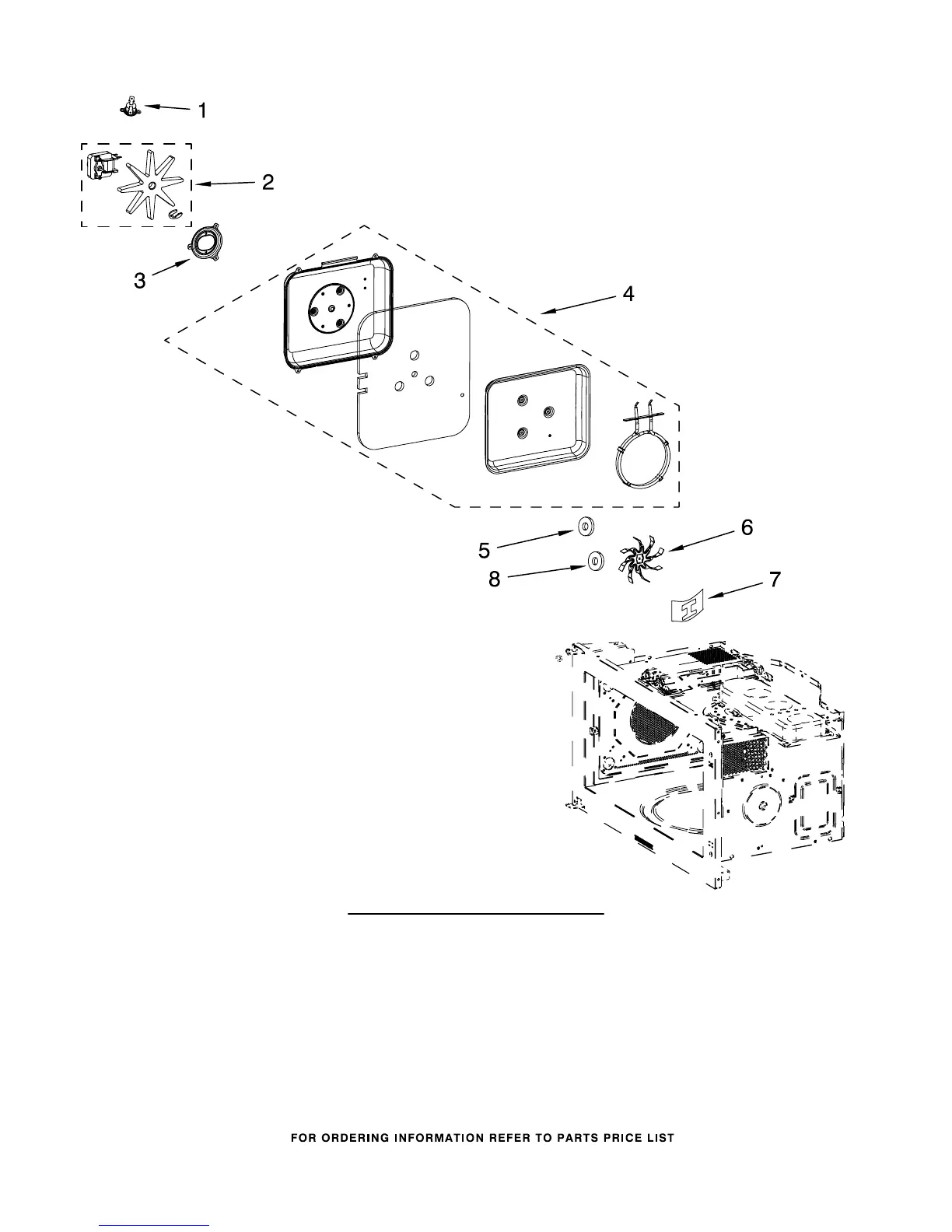 1

2

3

4

5

6

8

7

FOR ORDERING INFORMATION REFER TO PARTS PRICE LIST