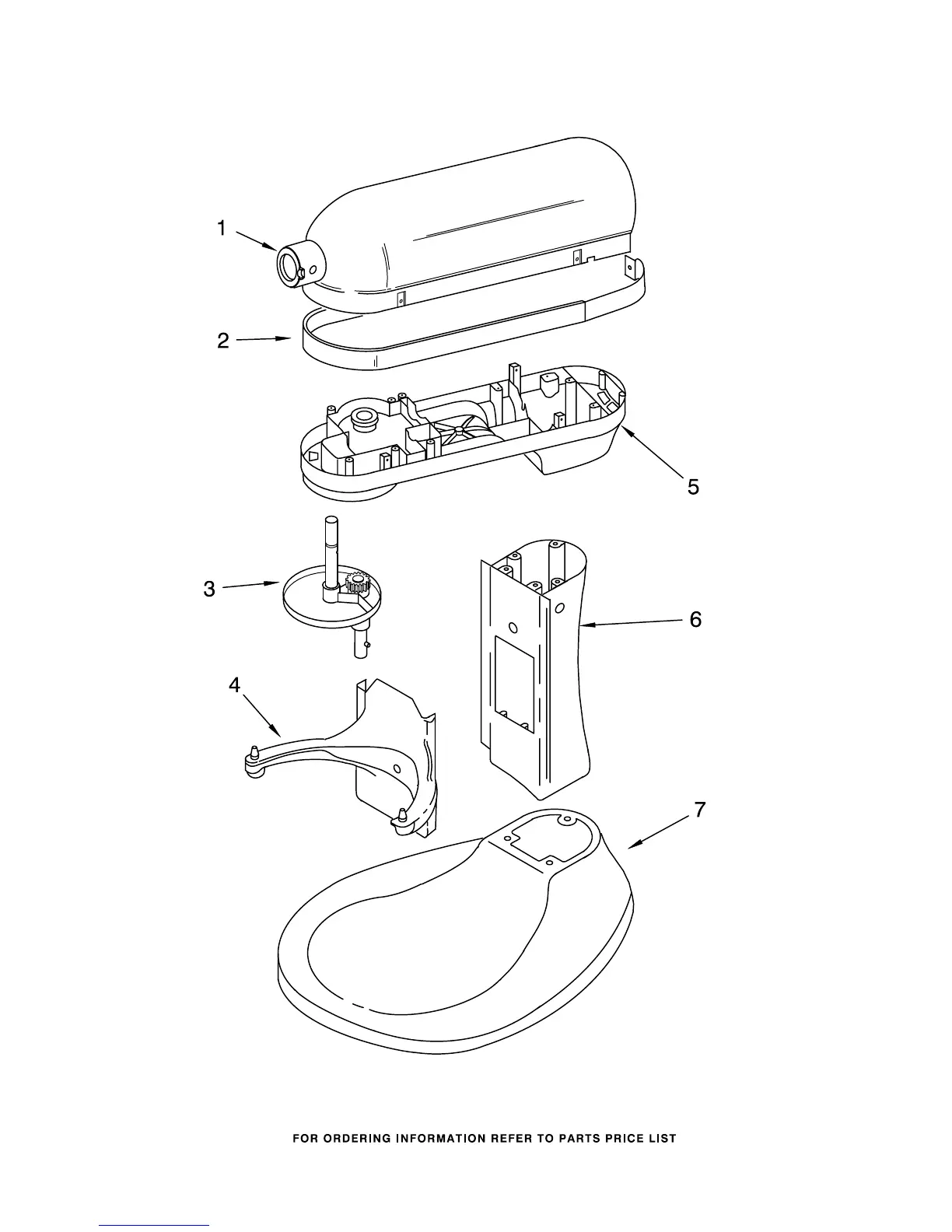 1
2
5
3
6
4
7

FOR ORDERING INFORMATION REFER TO PARTS PRICE LIST