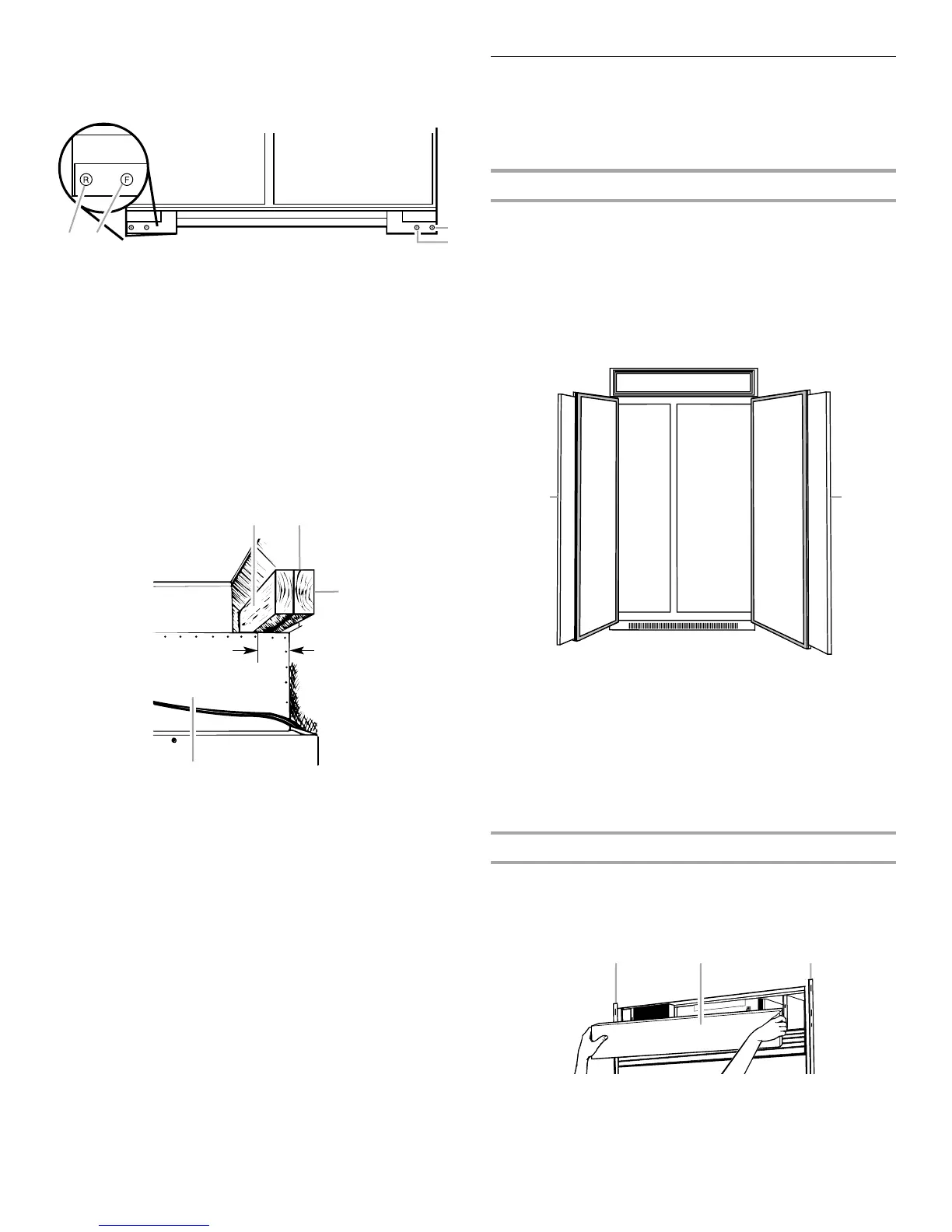 R

F