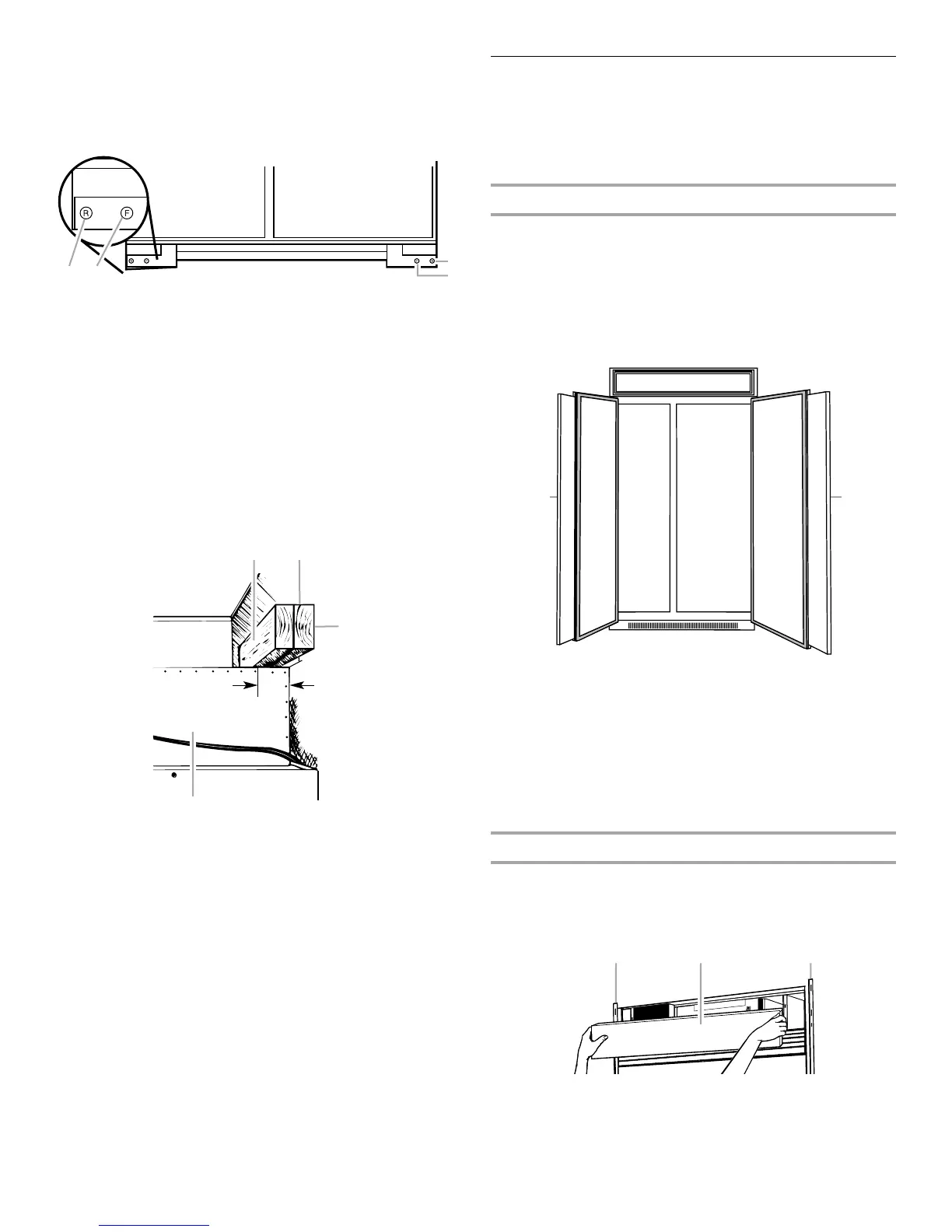 R
F