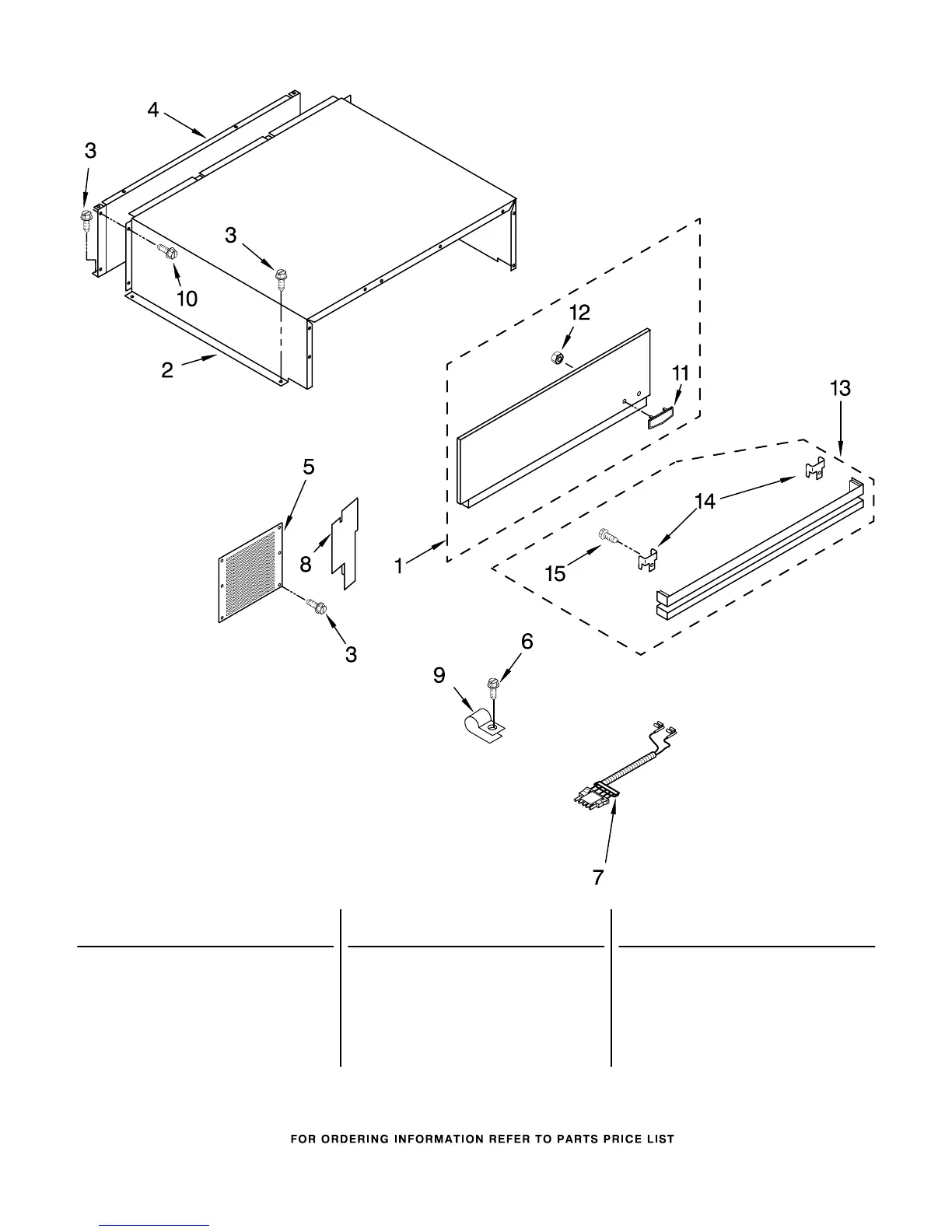 4
3
3
10
2
12
11
13
5
8
1
14
15
3
6
9
7

FOR ORDERING INFORMATION REFER TO PARTS PRICE LIST