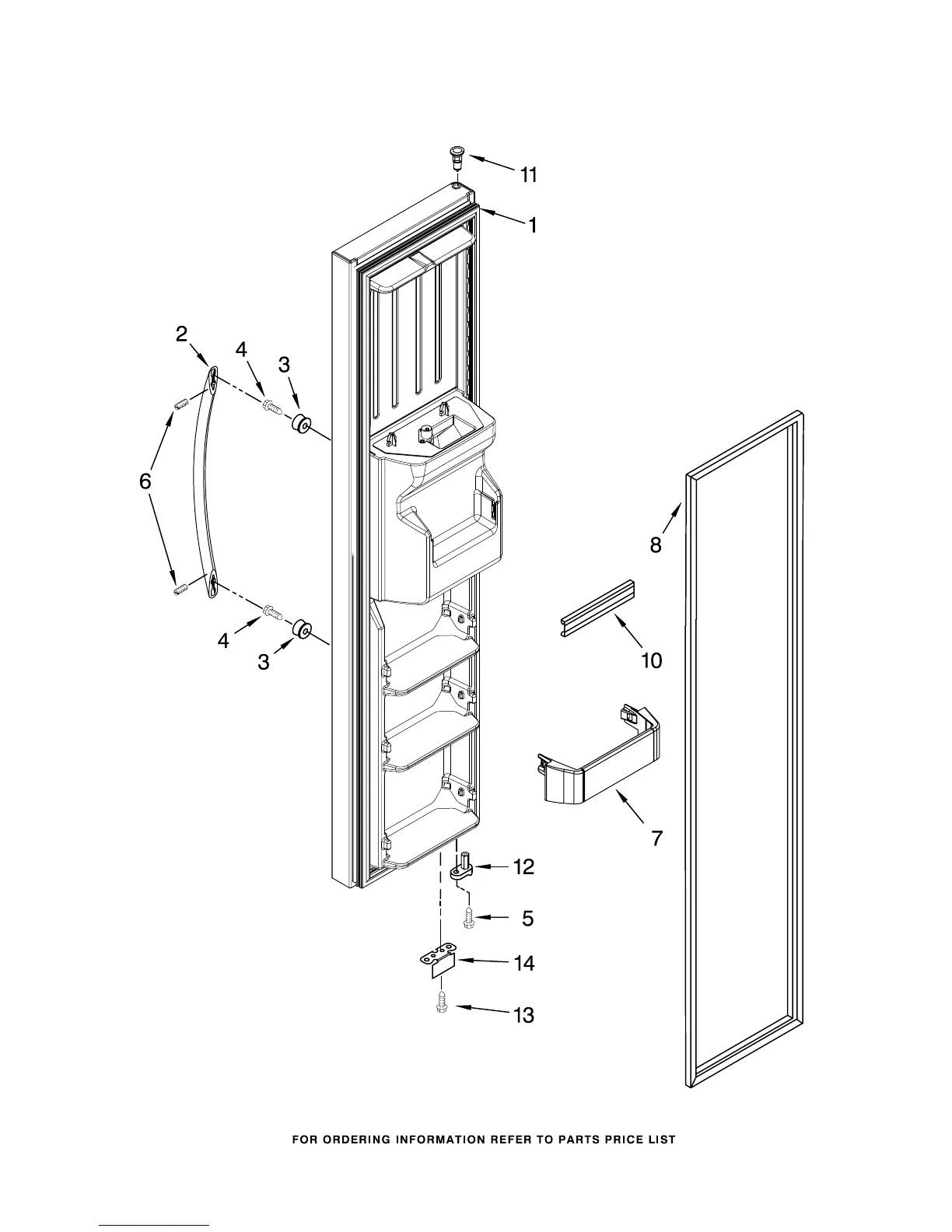 11

1

2

4

3

6

8

4

3

10

7

12

5

14

13

FOR ORDERING INFORMATION REFER TO PARTS PRICE LIST