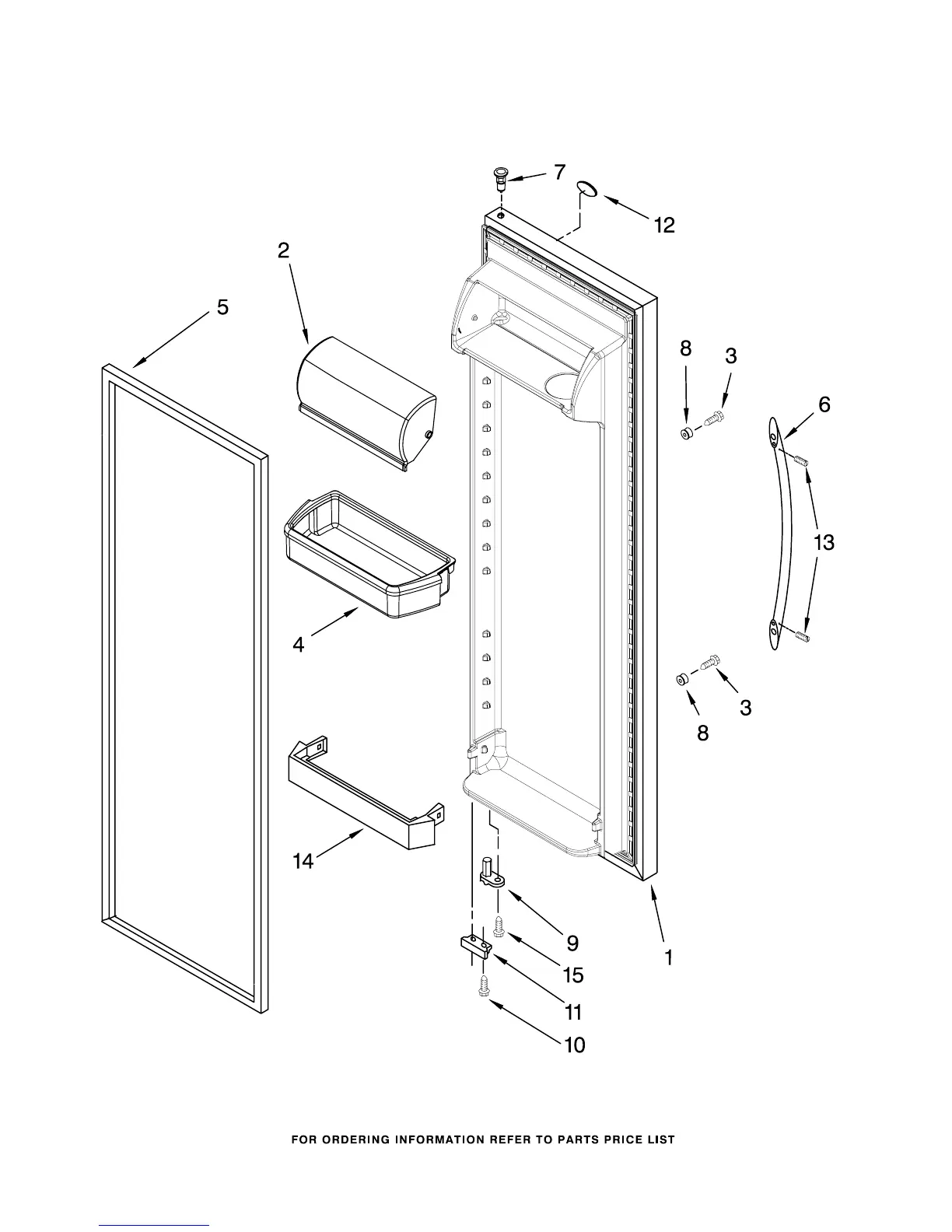 7
12
2
5
8
3
6
13
4
3
8
14
9
15
1
11
10

FOR ORDERING INFORMATION REFER TO PARTS PRICE LIST