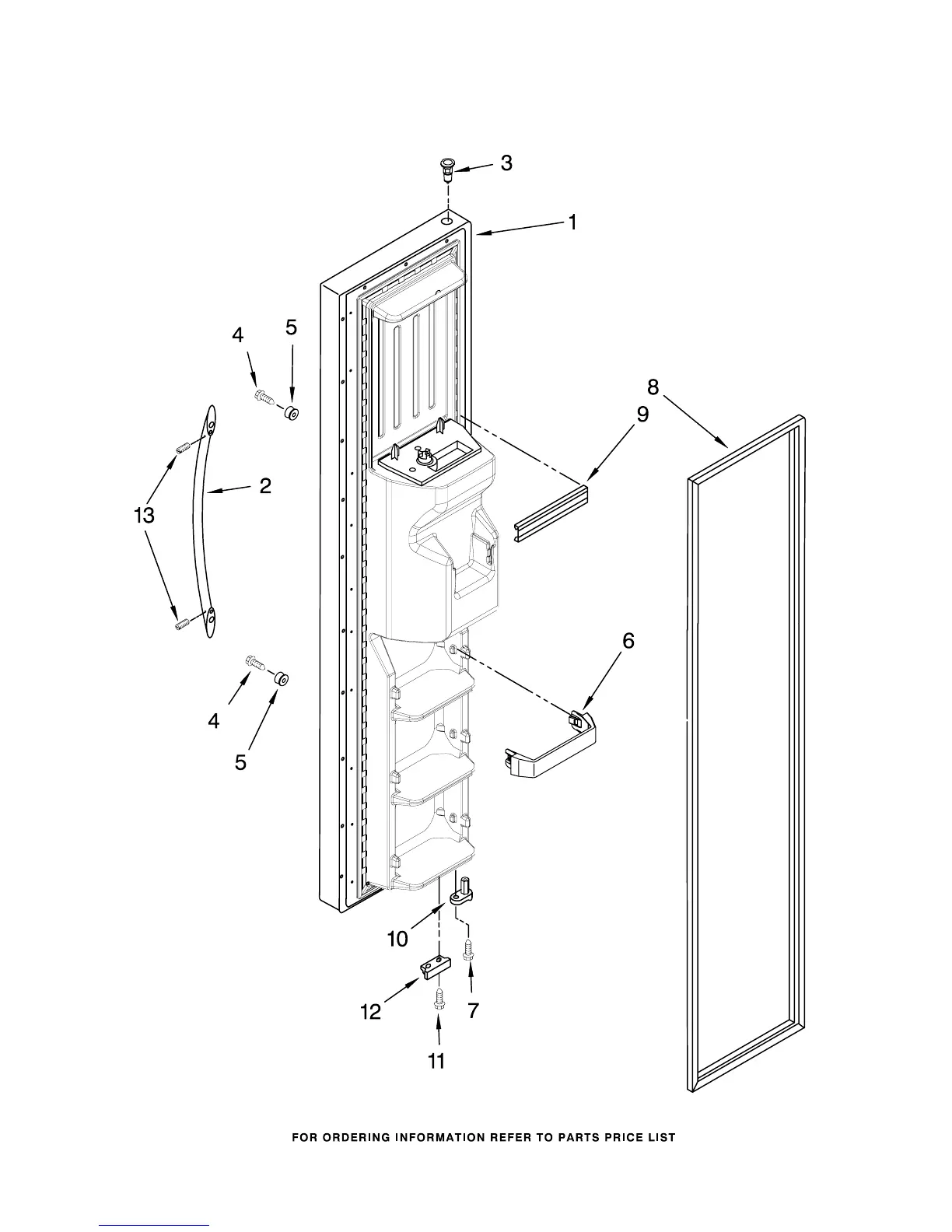 3
1
4
5
8
9
2
13
6
4
5
10
12
7
11

FOR ORDERING INFORMATION REFER TO PARTS PRICE LIST