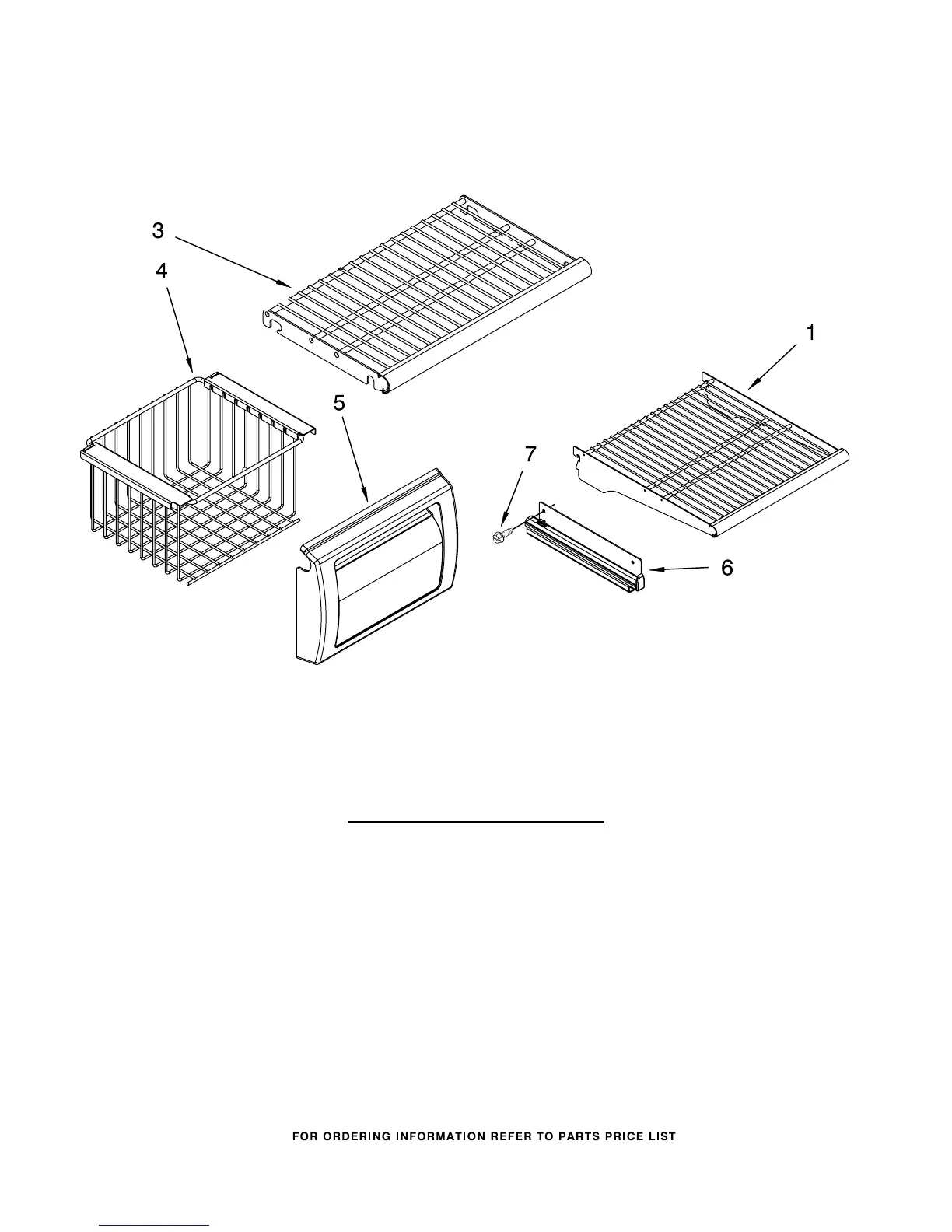 3
4
1
5
7
6

FOR ORDERING INFORMATION REFER TO PARTS PRICE LIST