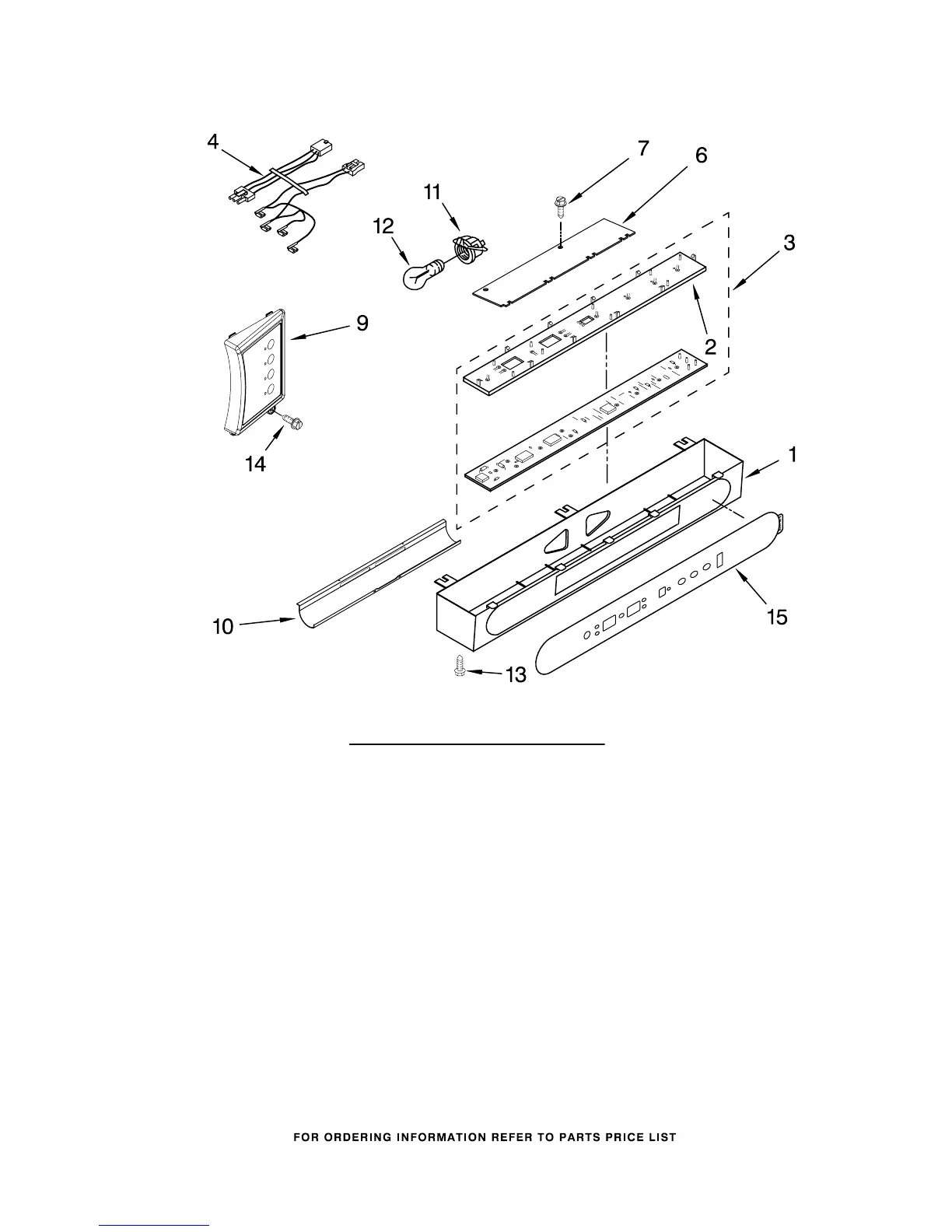 4
7
6
11
12
3
9
2
14
1
10
15
13

FOR ORDERING INFORMATION REFER TO PARTS PRICE LIST