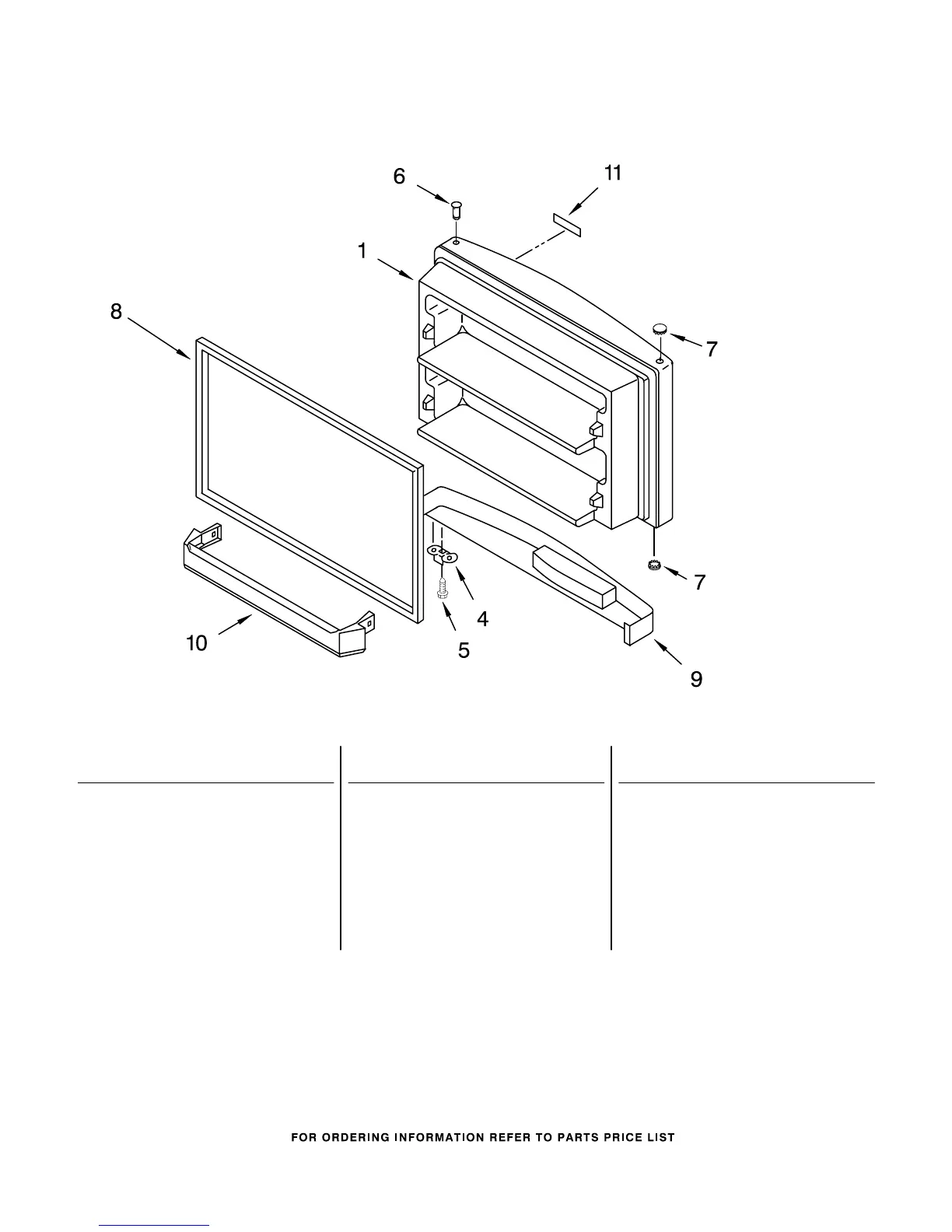 6

11

1

8

7

7

4

5

10

9

FOR ORDERING INFORMATION REFER TO PARTS PRICE LIST