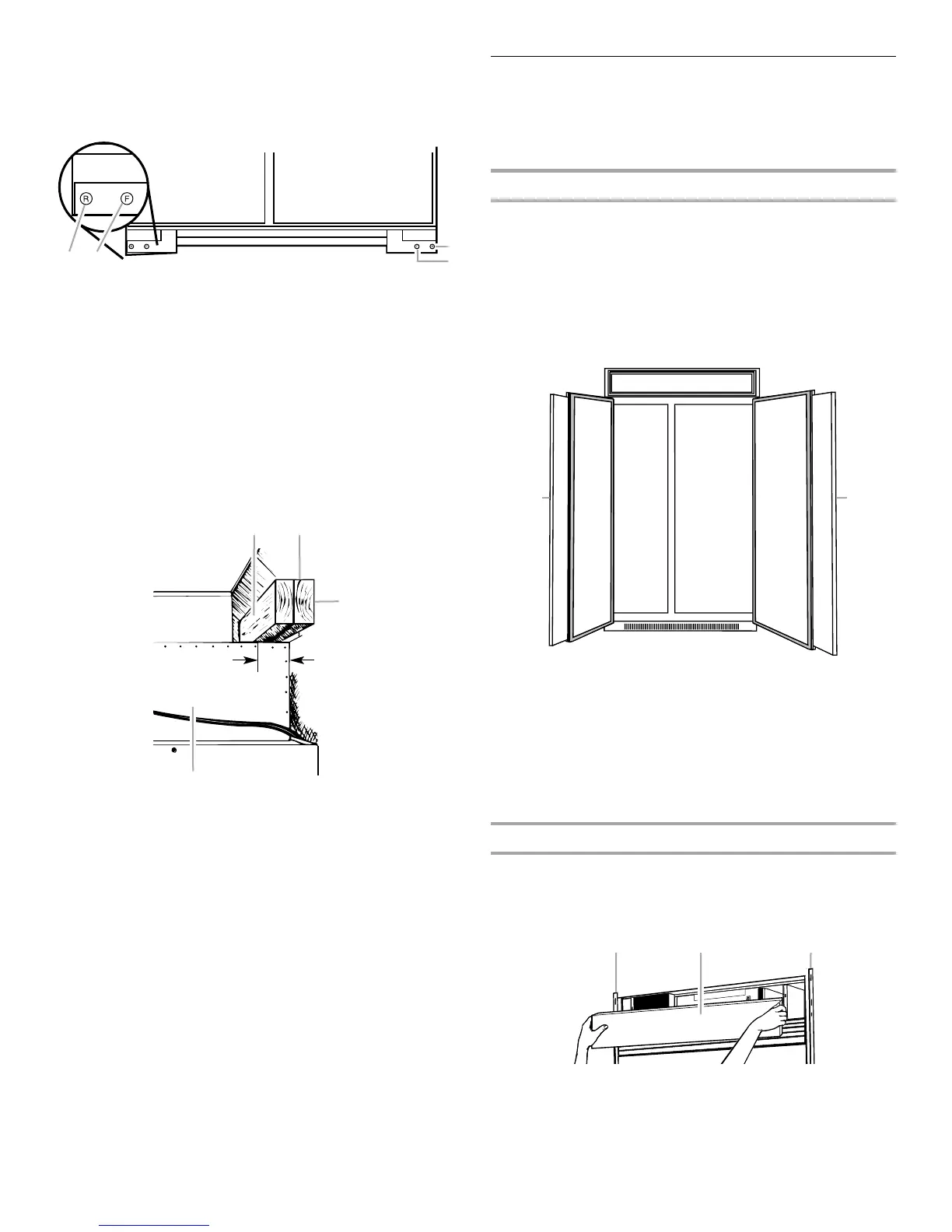 R F