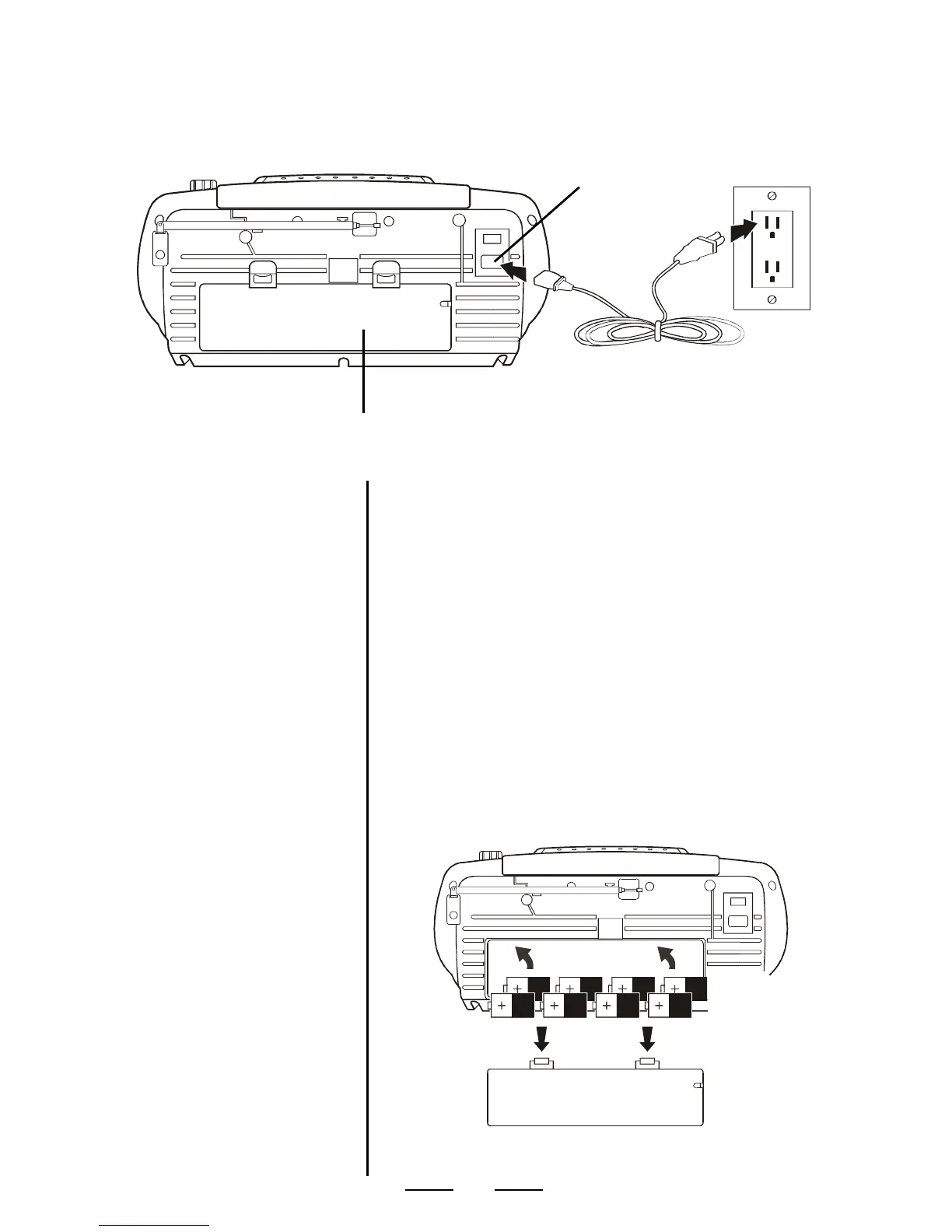 +
+
+
+
+
+
+
+