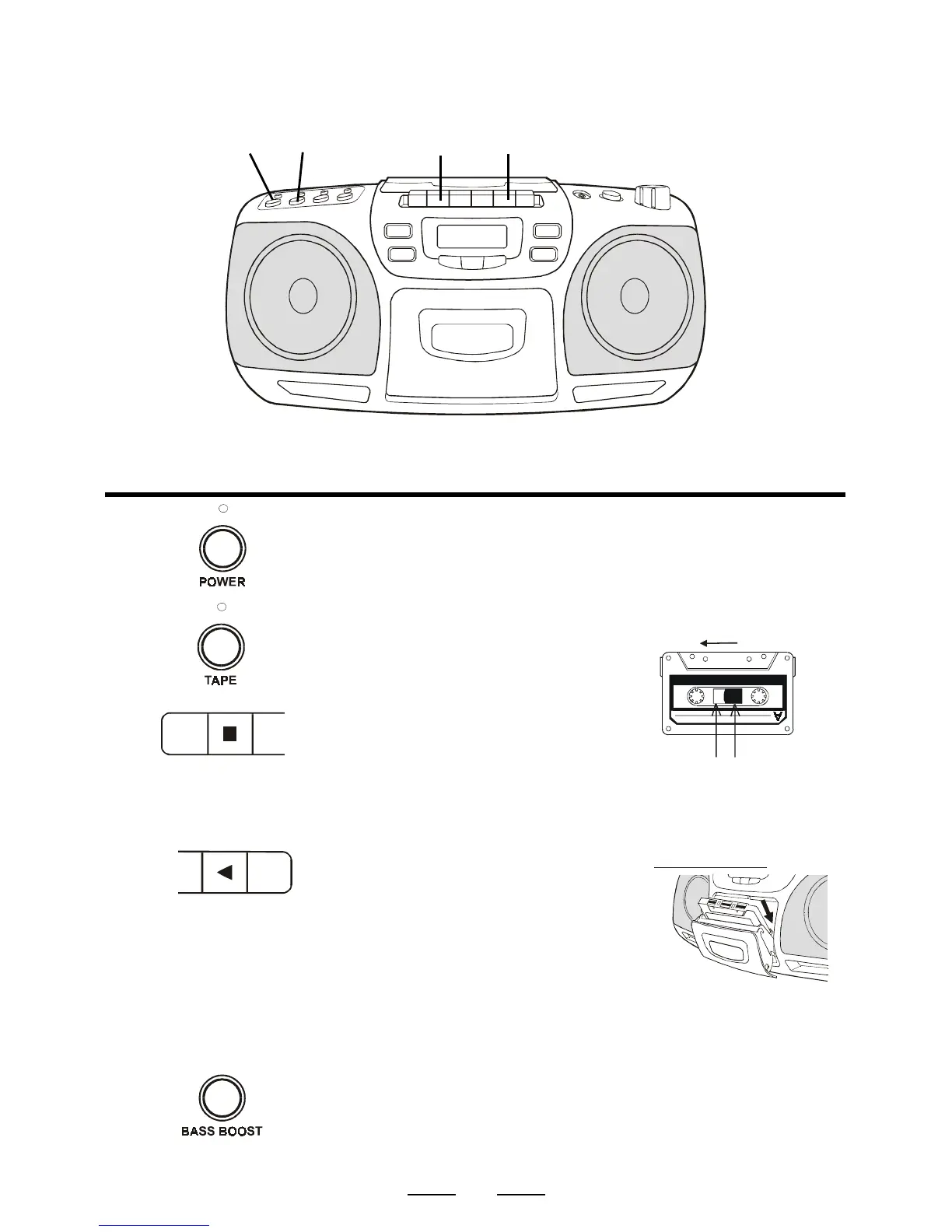 POWER

TAPE

A

BASS BOOST